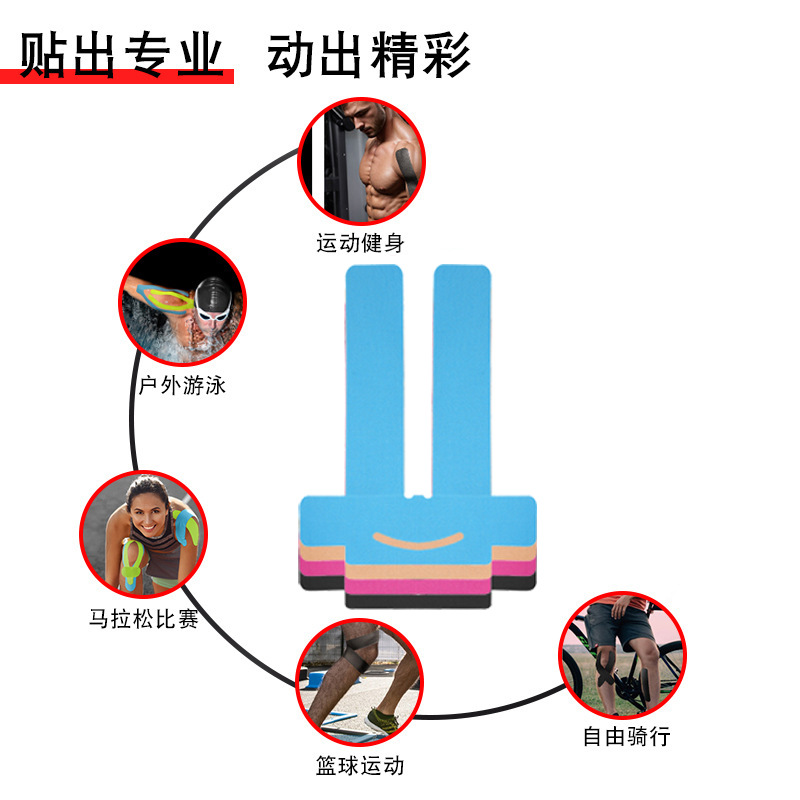 贴出专业　动出精彩

运动健身

户外游泳

马拉松比赛

篮球运动

自由骑行