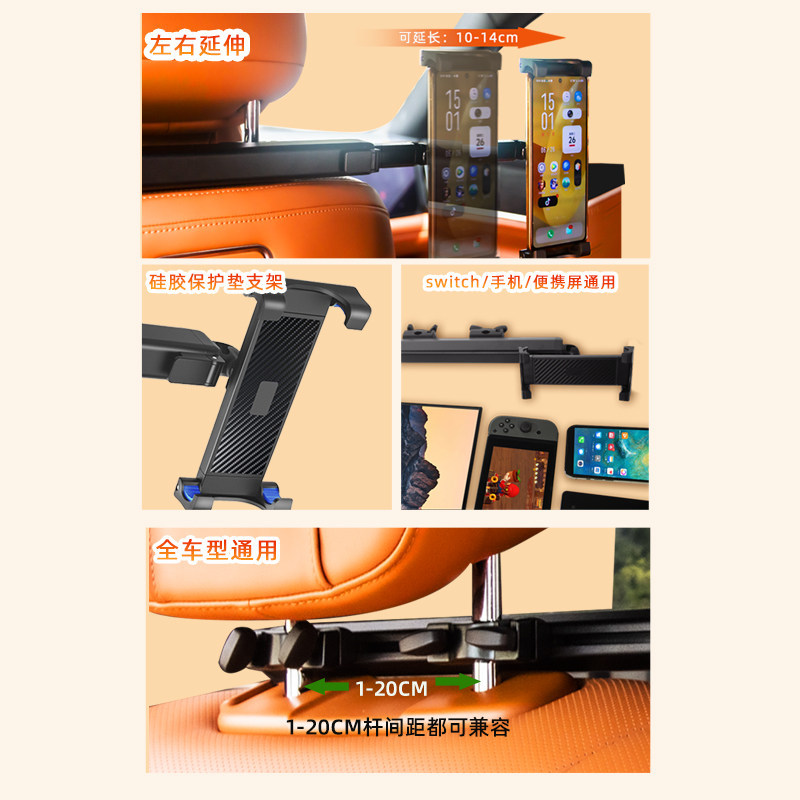 左右延伸

可延长：10-14cm

15
01
26

15
01
26

硅胶保护垫支架

switch/手机/便携屏通用

全车型通用

1-20CM

1-20CM杆间距都可兼容