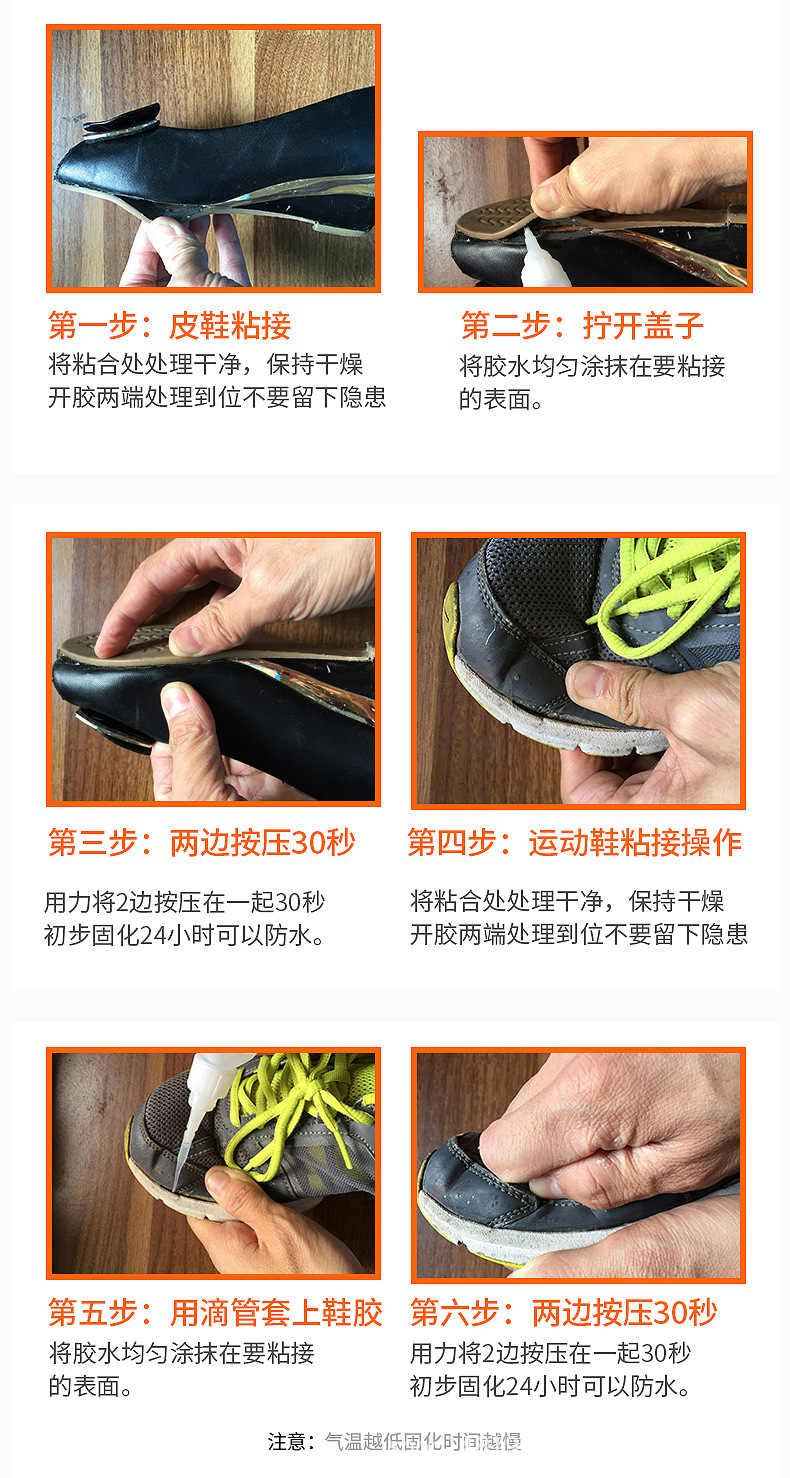 第一步：皮鞋粘接
将粘合处处理干净，保持干燥
开胶两端处理到位不要留下隐患

第二步：拧开盖子
将胶水均匀涂抹在要粘接
的表面。

第三步：两边按压30秒
用力将2边按压在一起30秒
初步固化24小时可以防水。

第四步：运动鞋粘接操作
将粘合处处理干净，保持干燥
开胶两端处理到位不要留下隐患

第五步：用滴管套上鞋胶
将胶水均匀涂抹在要粘接
的表面。

第六步：两边按压30秒
用力将2边按压在一起30秒
初步固化24小时可以防水。

注意：气温越低固化时间越慢