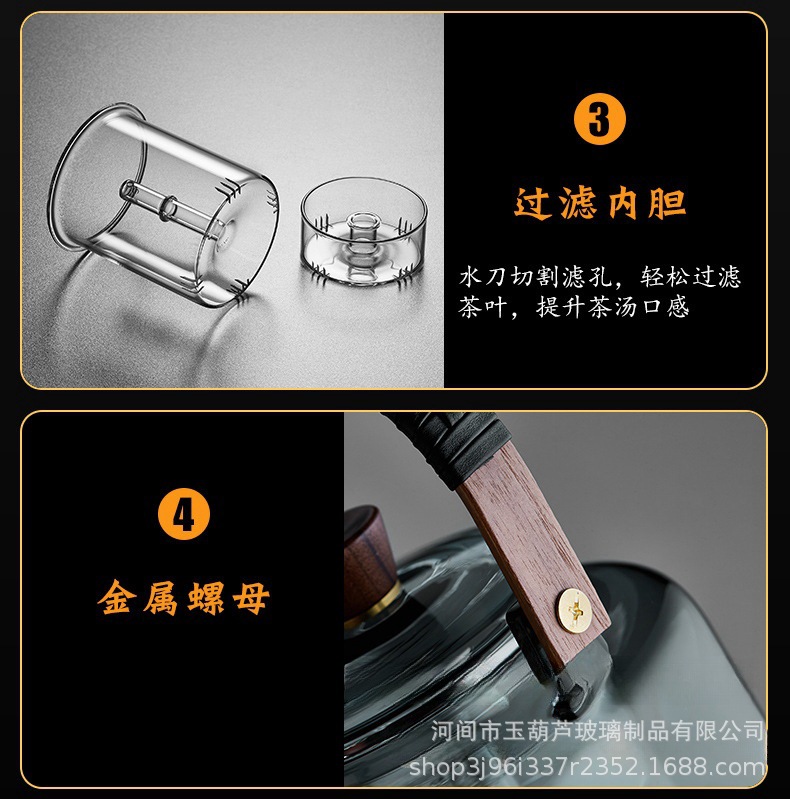 3

过滤内胆

水刀切割滤孔，轻松过滤茶叶，提升茶汤口感

4

金属螺母

河间市玉葫芦玻璃制品有限公司
shop3j96i337r2352.1688.com