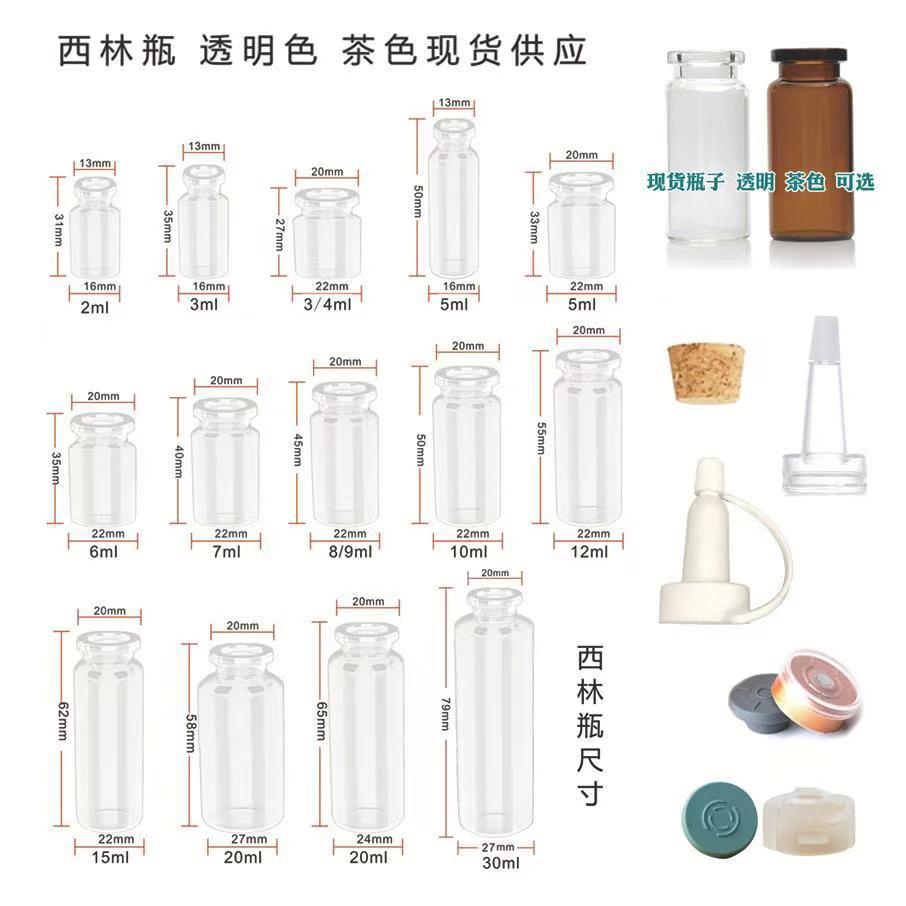 西林瓶 透明色 茶色现货供应

现货瓶子 透明 茶色 可选

13mm
31mm
16mm
2ml

13mm
35mm
16mm
3ml

20mm
27mm
22mm
3/4ml

13mm
50mm
16mm
5ml

20mm
33mm
22mm
5ml

20mm
35mm
22mm
6ml

20mm
40mm
22mm
7ml

20mm
45mm
22mm
8/9ml

20mm
50mm
22mm
10ml

20mm
55mm
22mm
12ml

20mm
62mm
22mm
15ml

20mm
58mm
27mm
20ml

20mm
65mm
24mm
20ml

20mm
79mm
27mm
30ml

西林瓶尺寸