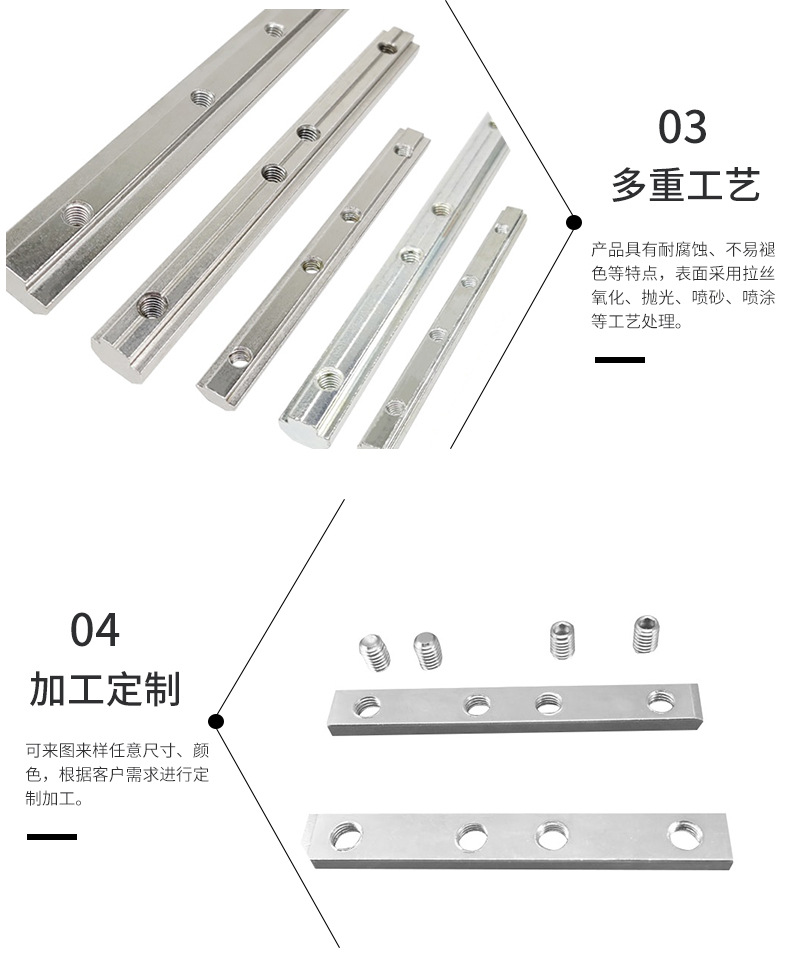 03

多重工艺

产品具有耐腐蚀、不易褪色等特点，表面采用拉丝氧化、抛光、喷砂、喷涂等工艺处理。

04

加工定制

可来图来样任意尺寸、颜色，根据客户需求进行定制加工。