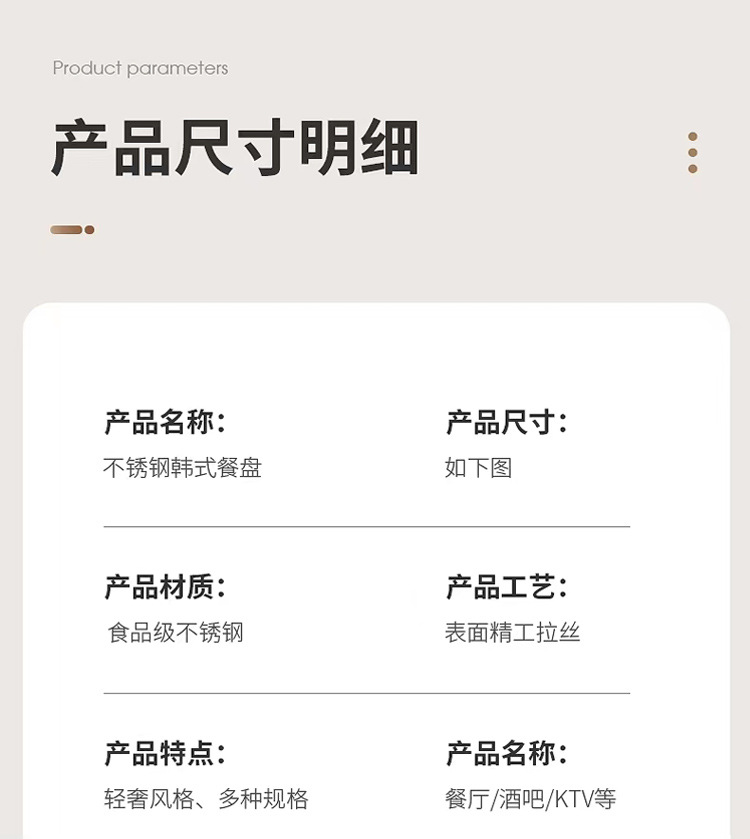 Product parameters

产品尺寸明细

产品名称：
不锈钢韩式餐盘

产品尺寸：
如下图

产品材质：
食品级不锈钢

产品工艺：
表面精工拉丝

产品特点：
轻奢风格、多种规格

产品名称：
餐厅/酒吧/KTV等