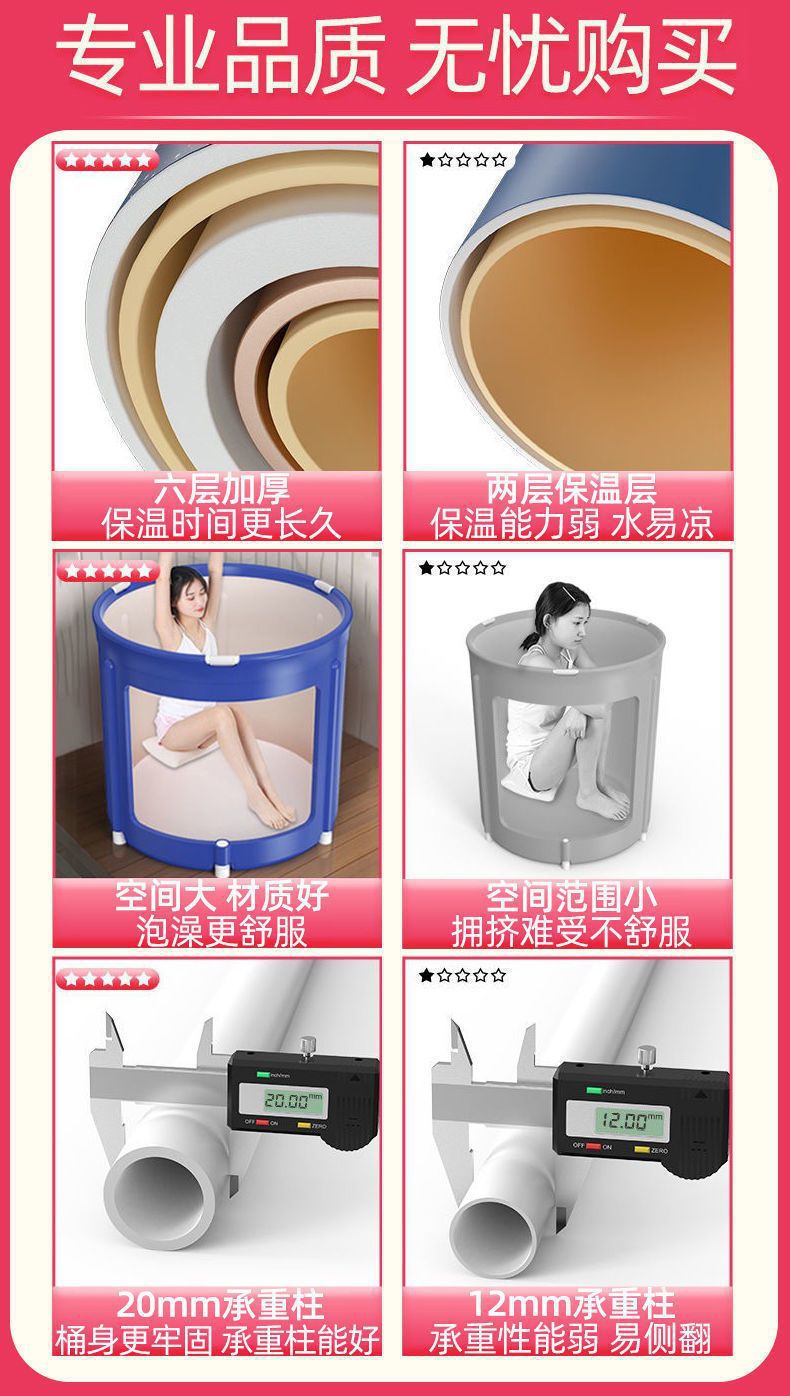 专业品质 无忧购买

★★★★★

六层加厚
保温时间更长久

★☆☆☆☆

两层保温层
保温能力弱 水易凉

★★★★★

空间大 材质好
泡澡更舒服

★☆☆☆☆

空间范围小
拥挤难受不舒服

★★★★★

inch/mm
20.00 mm
OFF ON ZERO

20mm承重柱
桶身更牢固 承重柱能好

★☆☆☆☆

inch/mm
12.00 mm
OFF ON ZERO

12mm承重柱
承重性能弱 易侧翻