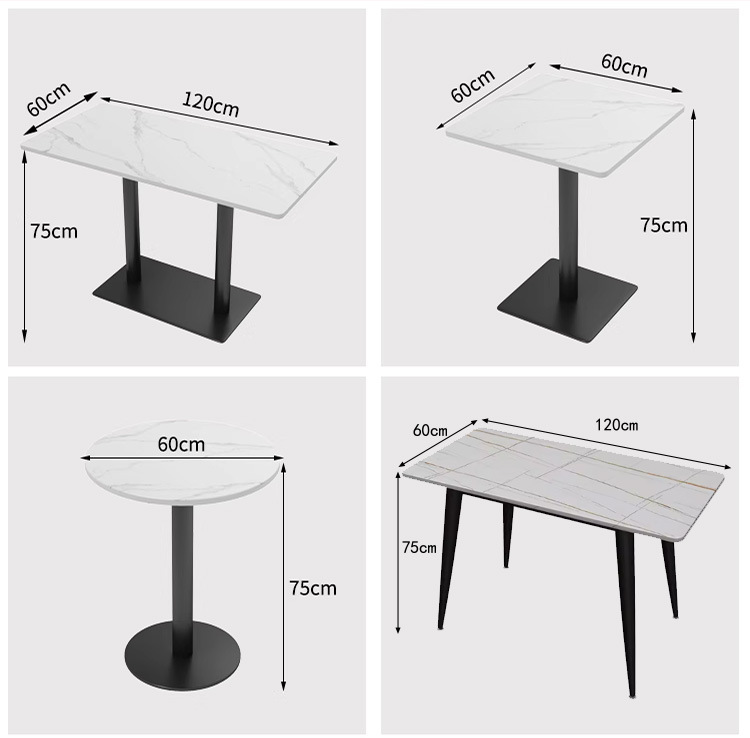 60cm
120cm
75cm

60cm
60cm
75cm

60cm
75cm

60cm
120cm
75cm