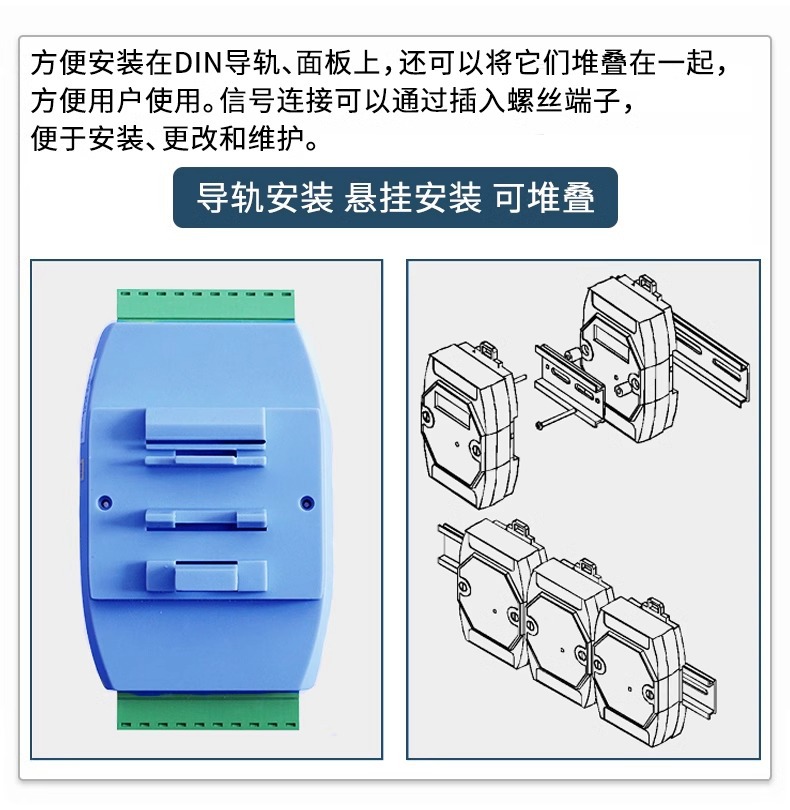 方便安装在DIN导轨、面板上，还可以将它们堆叠在一起，方便用户使用。信号连接可以通过插入螺丝端子，便于安装、更改和维护。

导轨安装 悬挂安装 可堆叠