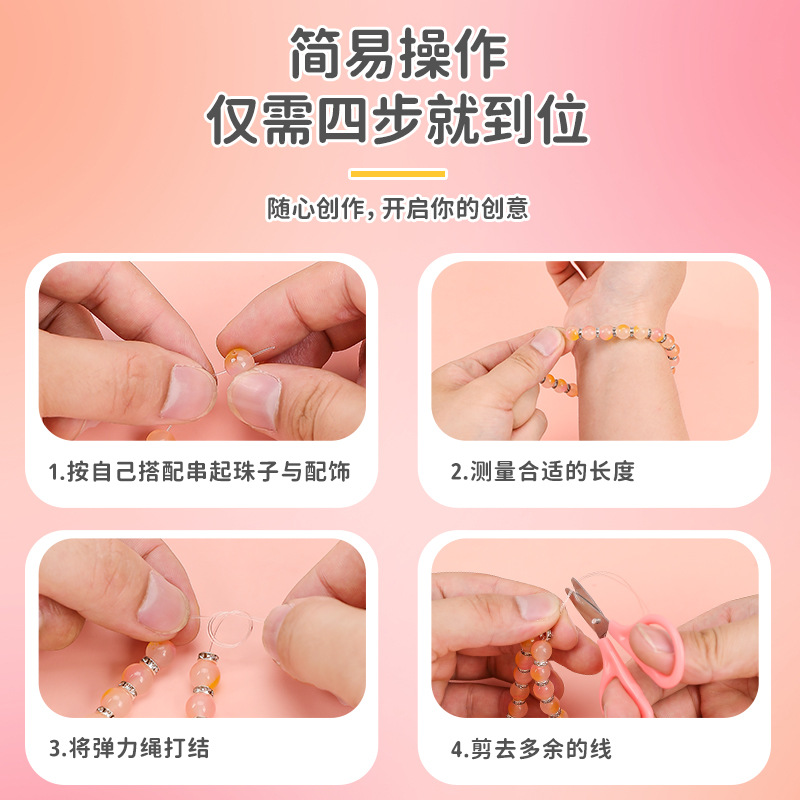 简易操作
仅需四步就到位

随心创作，开启你的创意

1.按自己搭配串起珠子与配饰

2.测量合适的长度

3.将弹力绳打结

4.剪去多余的线