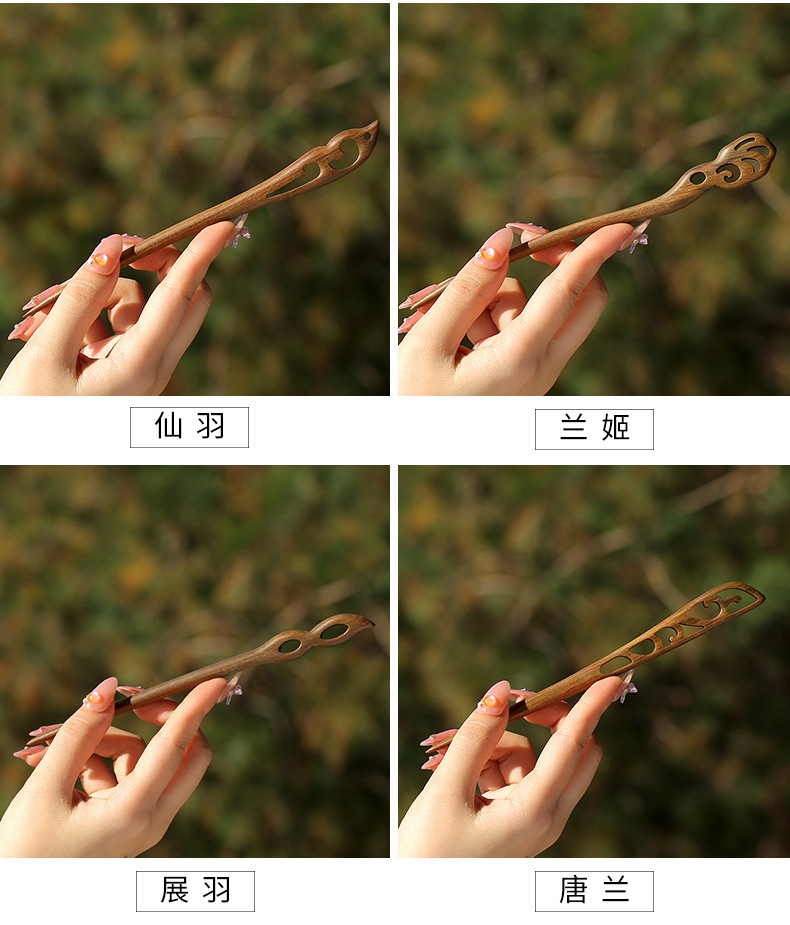 仙羽

兰姬

展羽

唐兰