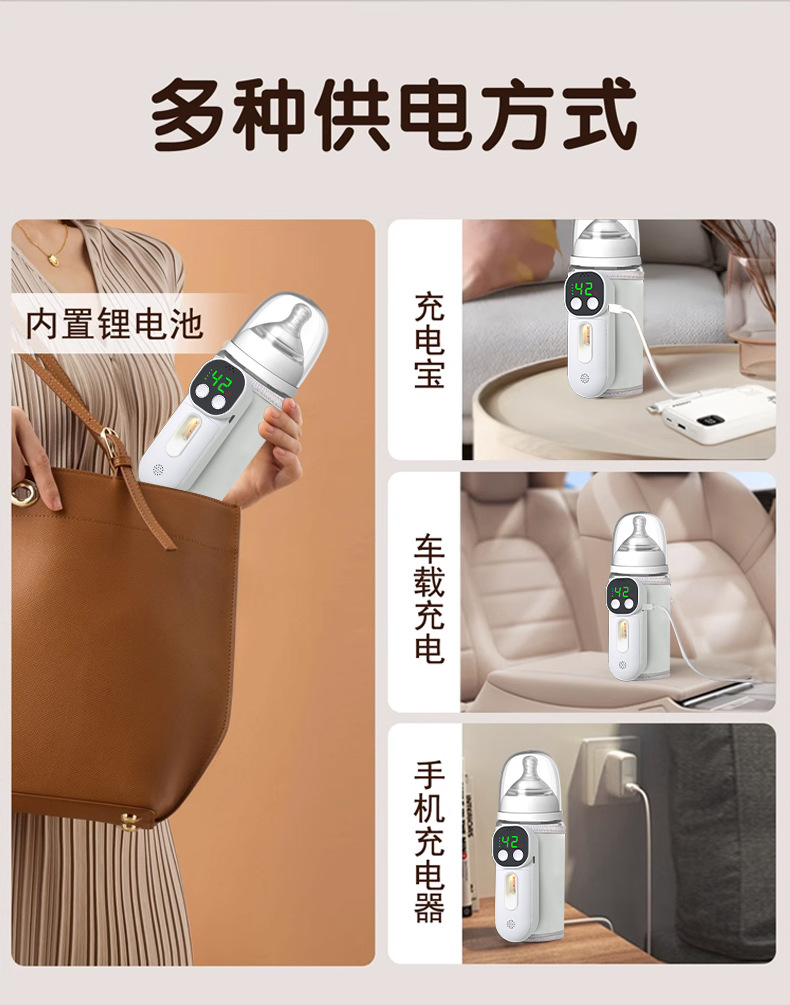 多种供电方式

内置锂电池

42

充电宝

42

车载充电

42

手机充电器

42