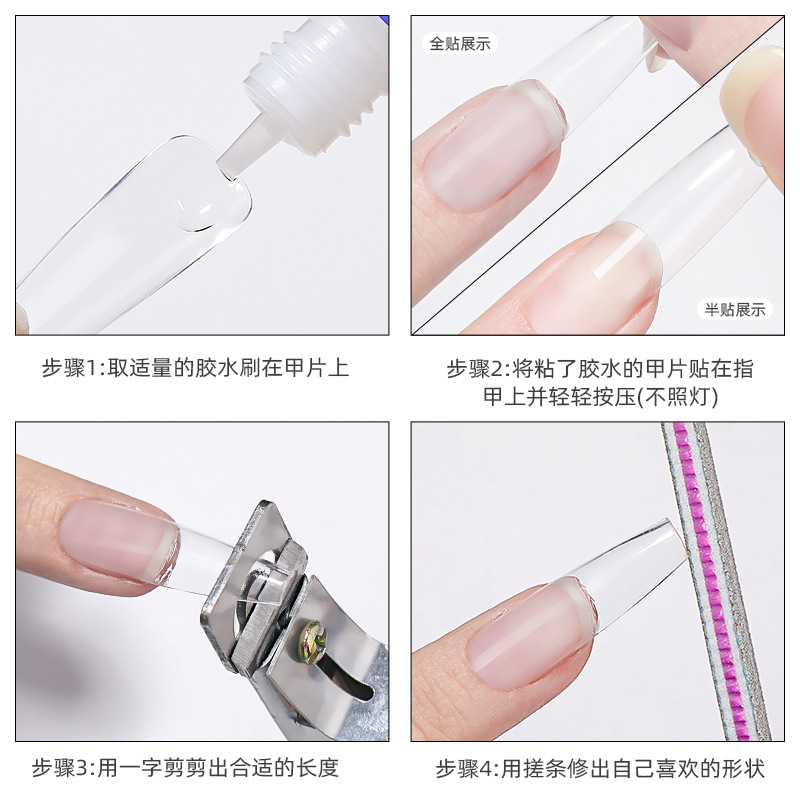 步骤1:取适量的胶水刷在甲片上

全贴展示

半贴展示

步骤2:将粘了胶水的甲片贴在指甲上并轻轻按压(不照灯)

步骤3:用一字剪剪出合适的长度

步骤4:用搓条修出自己喜欢的形状