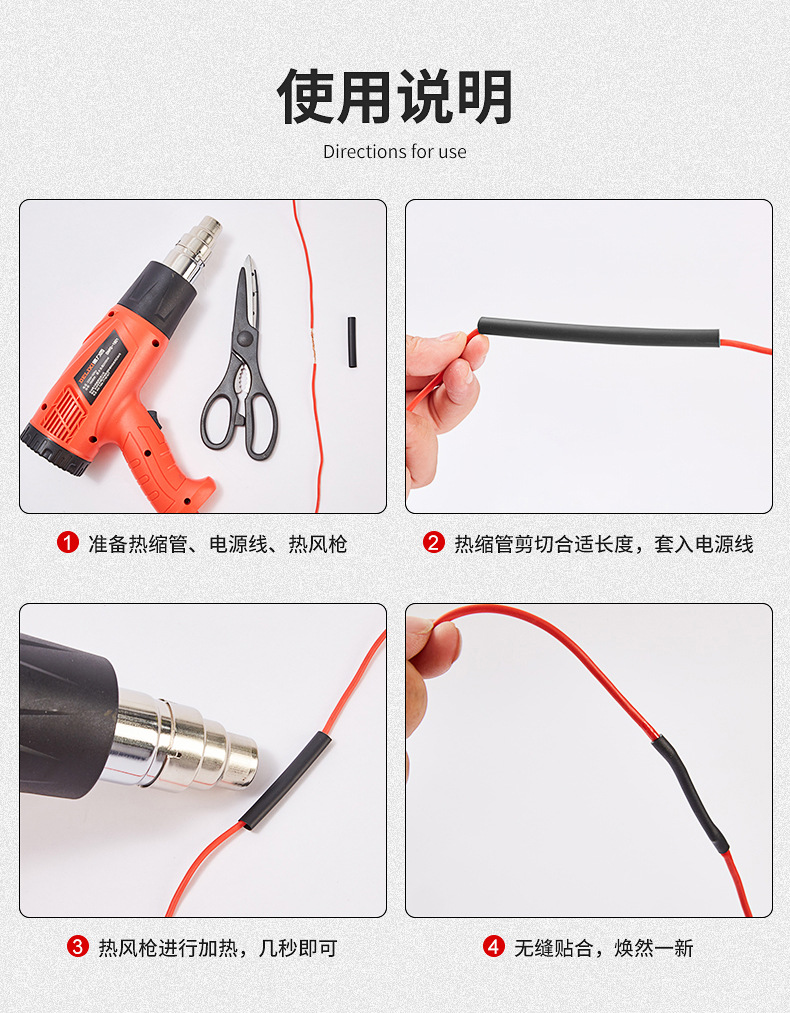 使用说明

Directions for use

1 准备热缩管、电源线、热风枪

2 热缩管剪切合适长度，套入电源线

3 热风枪进行加热，几秒即可

4 无缝贴合，焕然一新