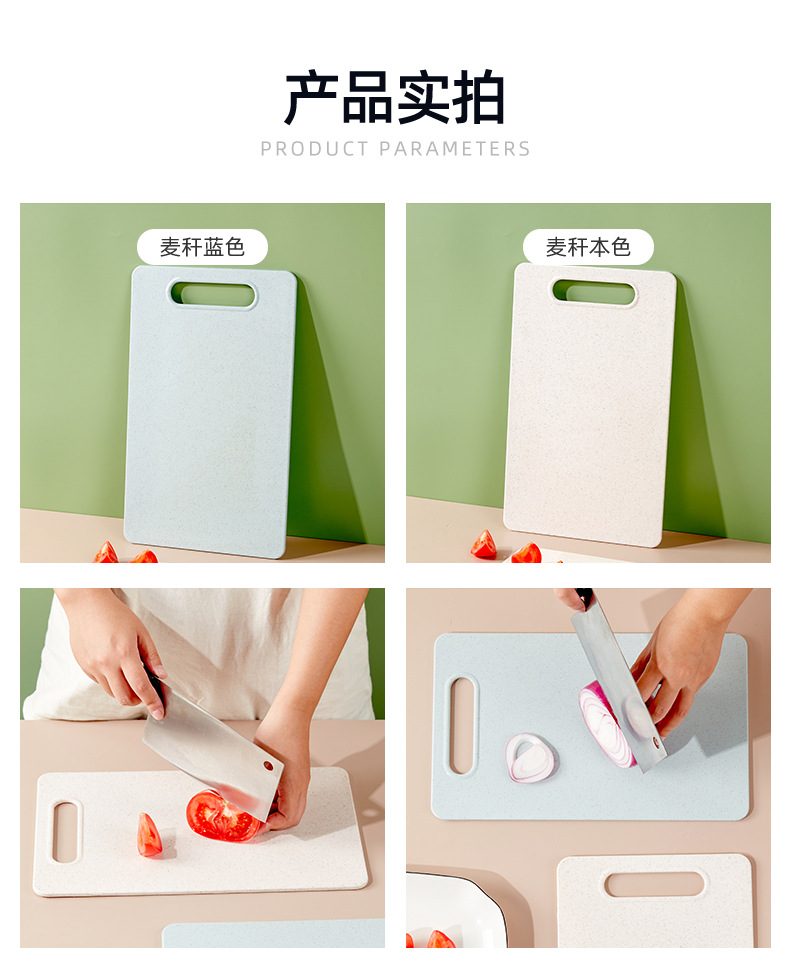 产品实拍
PRODUCT PARAMETERS

麦秆蓝色

麦秆本色