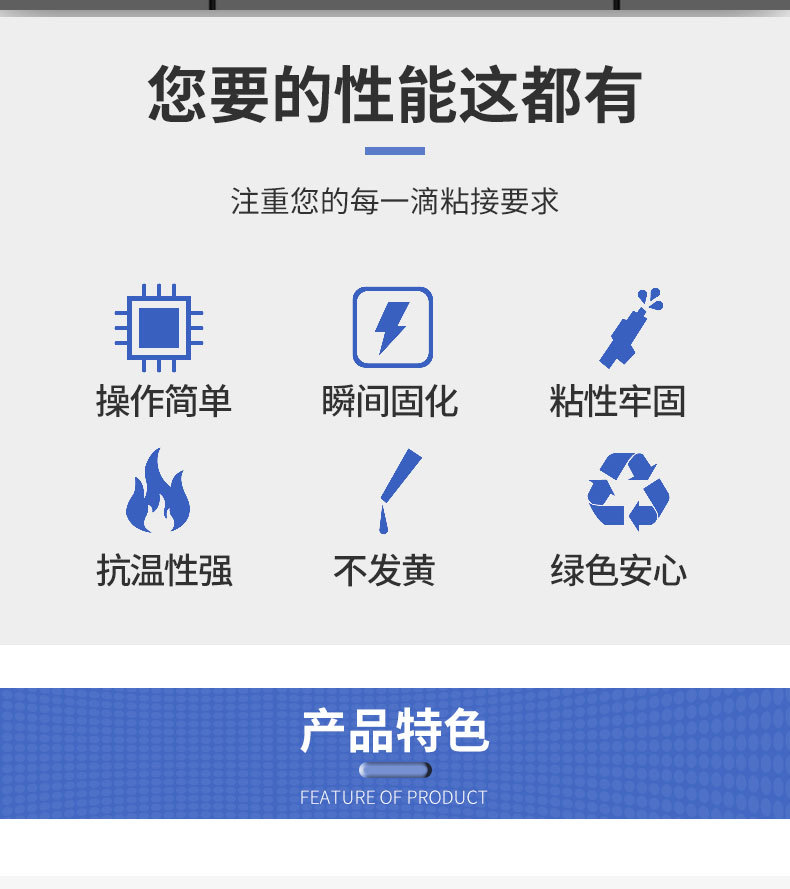 您要的性能这都有

注重您的每一滴粘接要求

操作简单

瞬间固化

粘性牢固

抗温性强

不发黄

绿色安心

产品特色

FEATURE OF PRODUCT