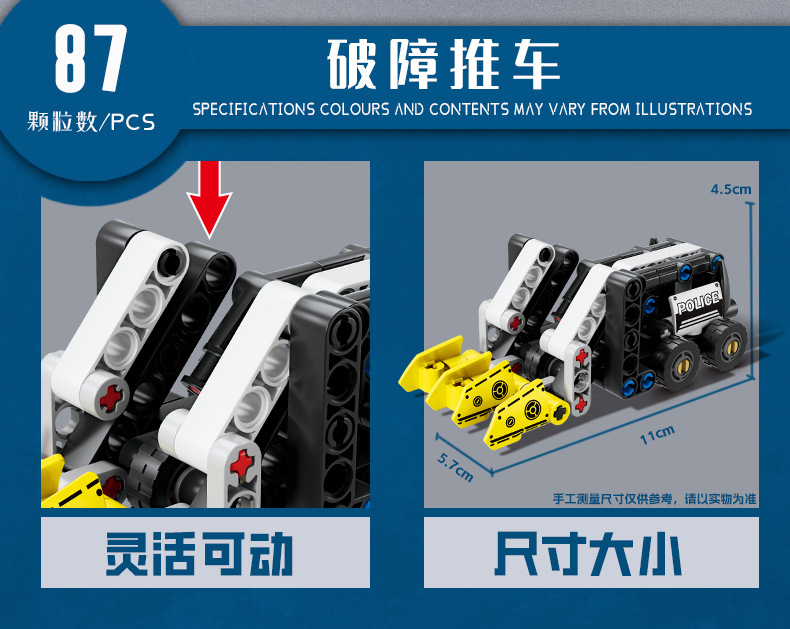 87
颗粒数/PCS

破障推车

SPECIFICATIONS COLOURS AND CONTENTS MAY VARY FROM ILLUSTRATIONS

4.5cm

POLICE

11cm

5.7cm

手工测量尺寸仅供参考，请以实物为准

灵活可动

尺寸大小