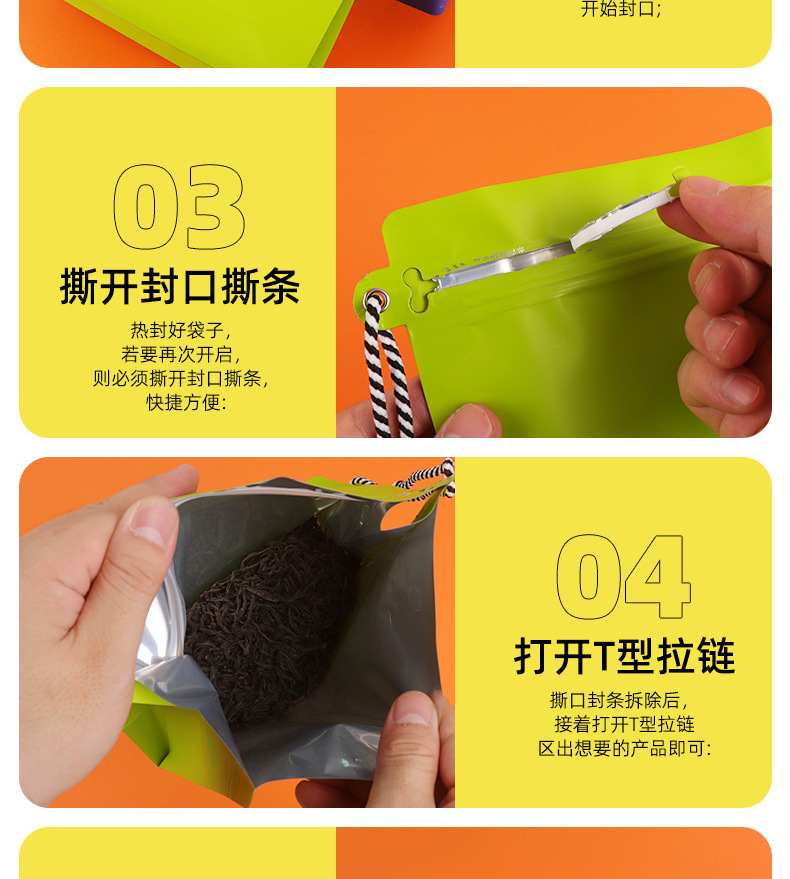 开始封口;

03

撕开封口撕条

热封好袋子，
若要再次开启，
则必须撕开封口撕条，
快捷方便:

04

打开T型拉链

撕口封条拆除后，
接着打开T型拉链
区出想要的产品即可: