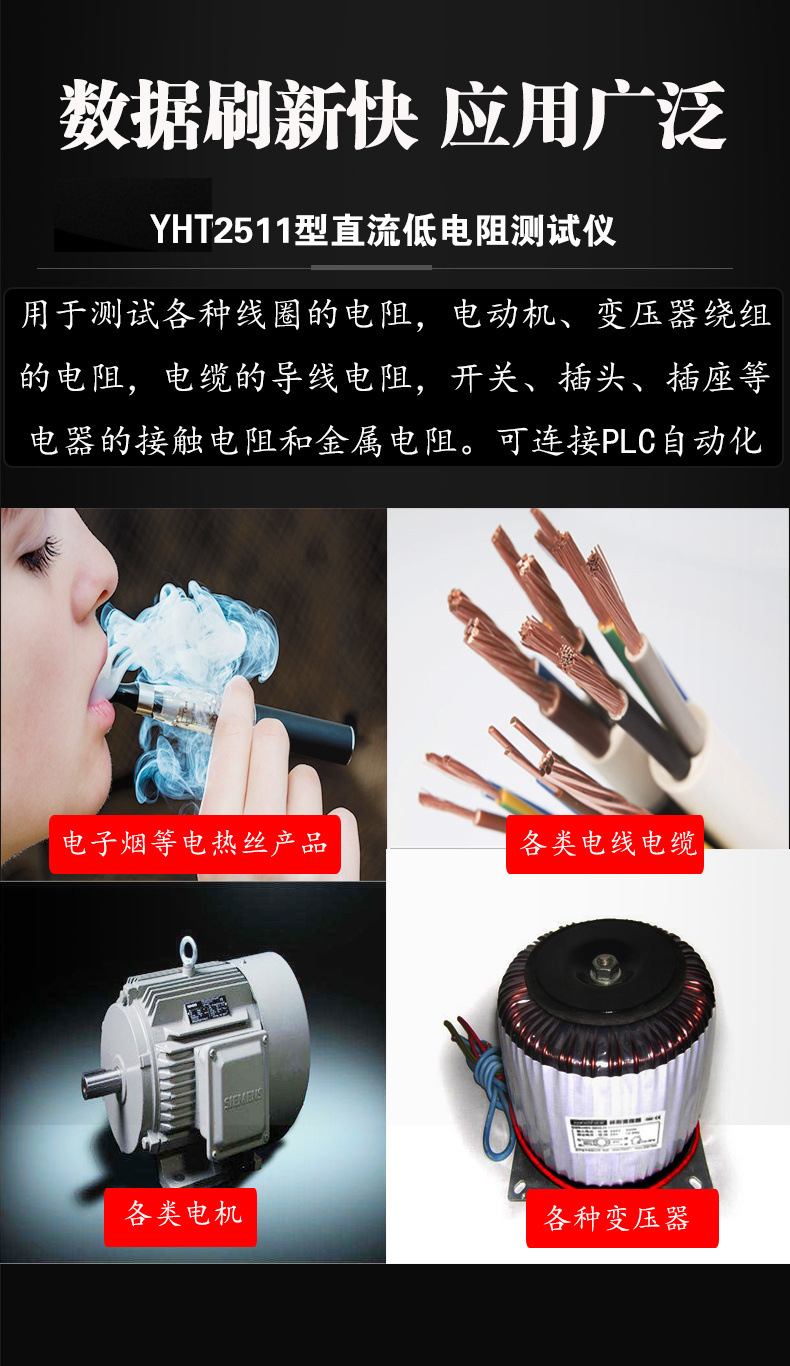 数据刷新快 应用广泛

YHT2511型直流低电阻测试仪

用于测试各种线圈的电阻，电动机、变压器绕组的电阻，电缆的导线电阻，开关、插头、插座等电器的接触电阻和金属电阻。可连接PLC自动化

电子烟等电热丝产品

各类电线电缆

SIEMENS

各类电机

各种变压器