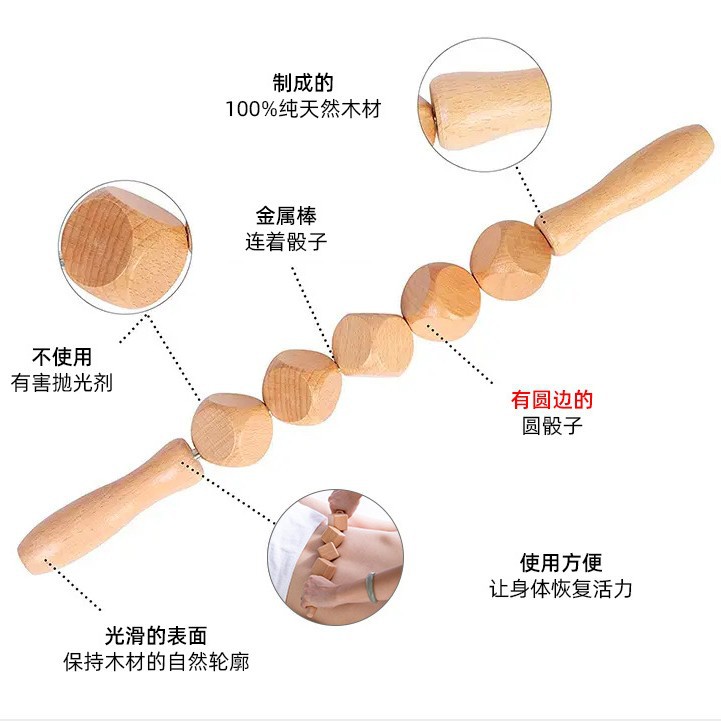 制成的
100%纯天然木材

金属棒
连着骰子

不使用
有害抛光剂

有圆边的
圆骰子

使用方便
让身体恢复活力

光滑的表面
保持木材的自然轮廓