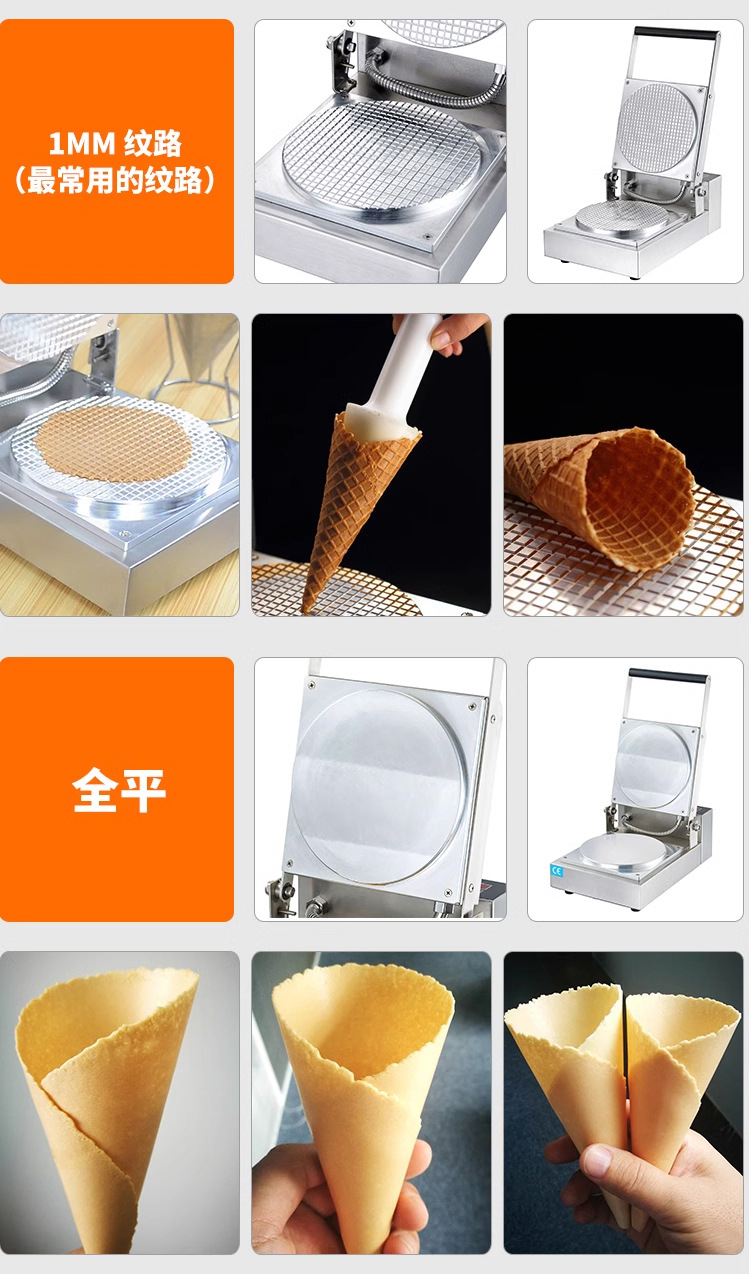 1MM 纹路
（最常用的纹路）

全平

CE