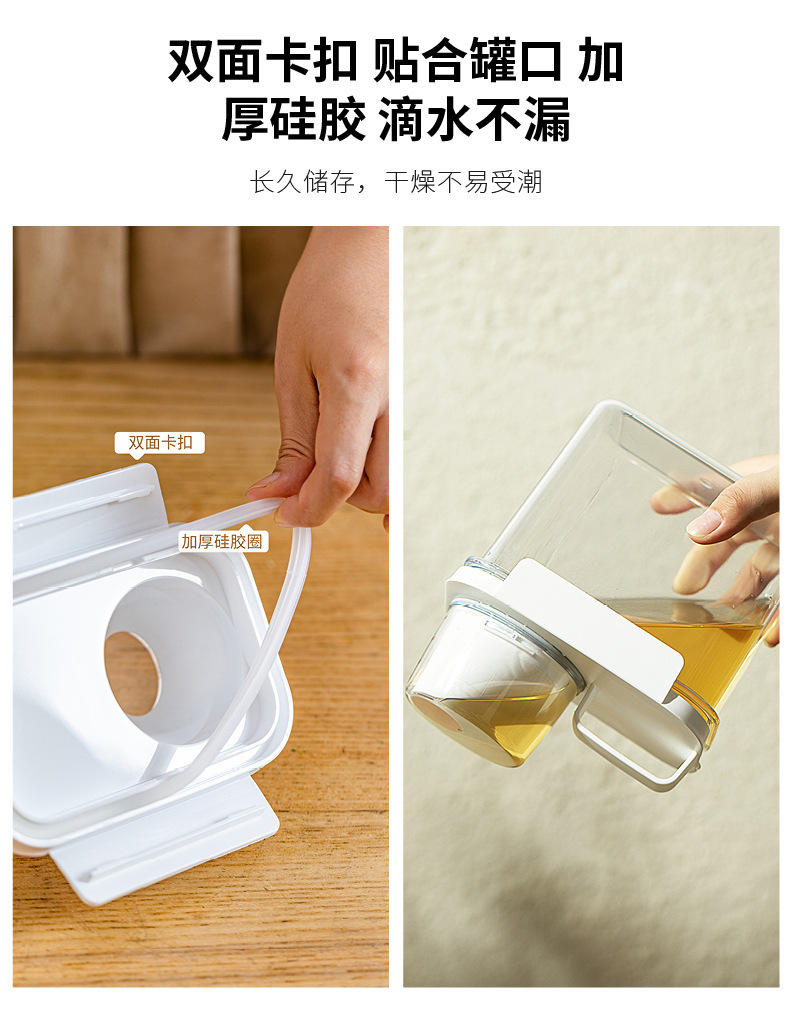 双面卡扣 贴合罐口 加厚硅胶 滴水不漏

长久储存，干燥不易受潮

双面卡扣

加厚硅胶圈