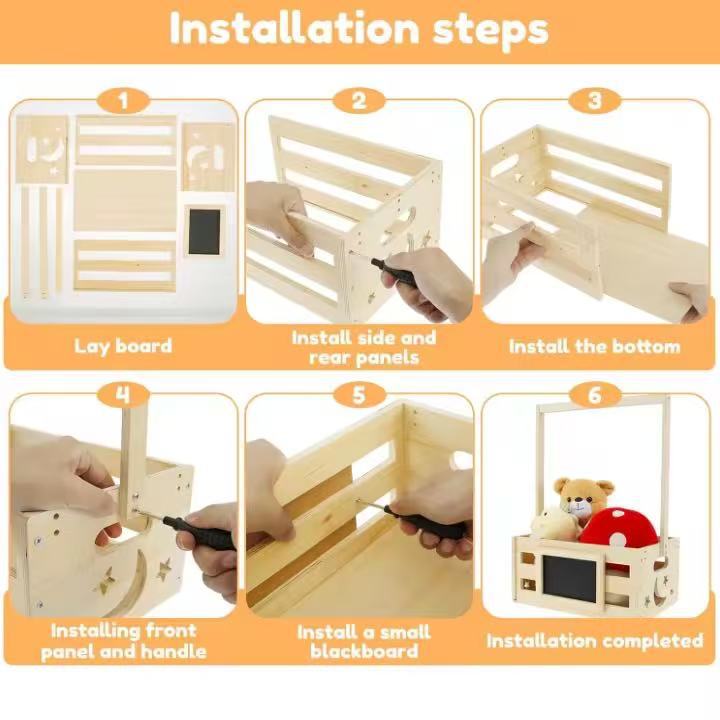 Installation steps

1

Lay board

2

Install side and rear panels

3

Install the bottom

4

Installing front panel and handle

5

Install a small blackboard

6

Installation completed