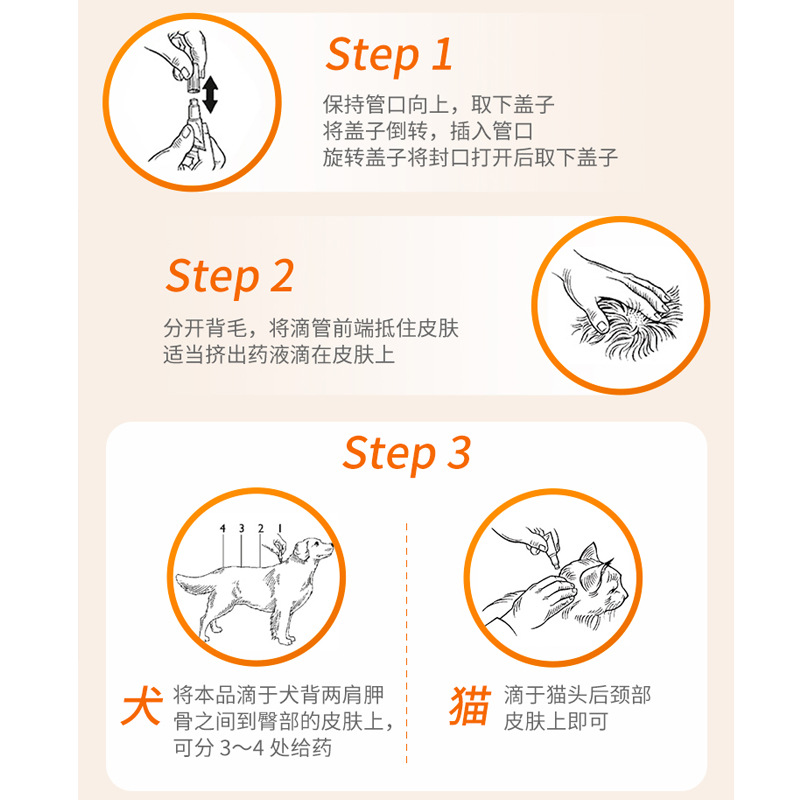 Step 1
保持管口向上，取下盖子
将盖子倒转，插入管口
旋转盖子将封口打开后取下盖子

Step 2
分开背毛，将滴管前端抵住皮肤
适当挤出药液滴在皮肤上

Step 3

4 3 2 1

犬 将本品滴于犬背两肩胛骨之间到臀部的皮肤上，可分 3～4 处给药

猫 滴于猫头后颈部皮肤上即可