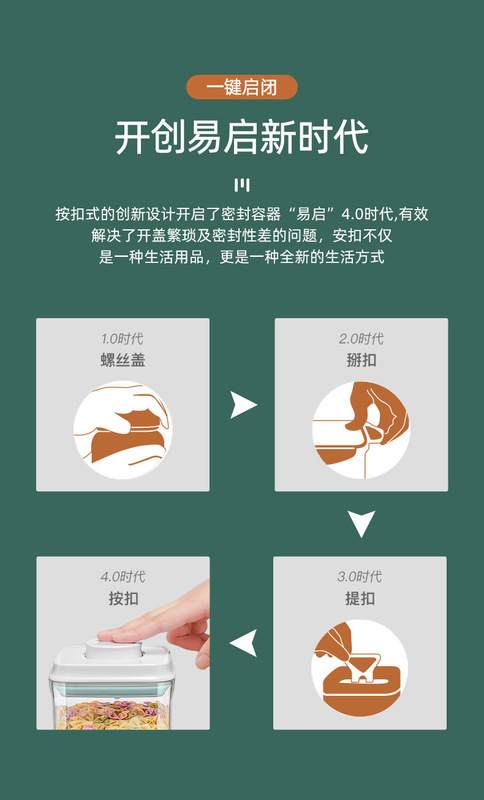 一键启闭

开创易启新时代

按扣式的创新设计开启了密封容器“易启”4.0时代,有效解决了开盖繁琐及密封性差的问题，安扣不仅是一种生活用品，更是一种全新的生活方式

1.0时代
螺丝盖

2.0时代
掰扣

3.0时代
提扣

4.0时代
按扣