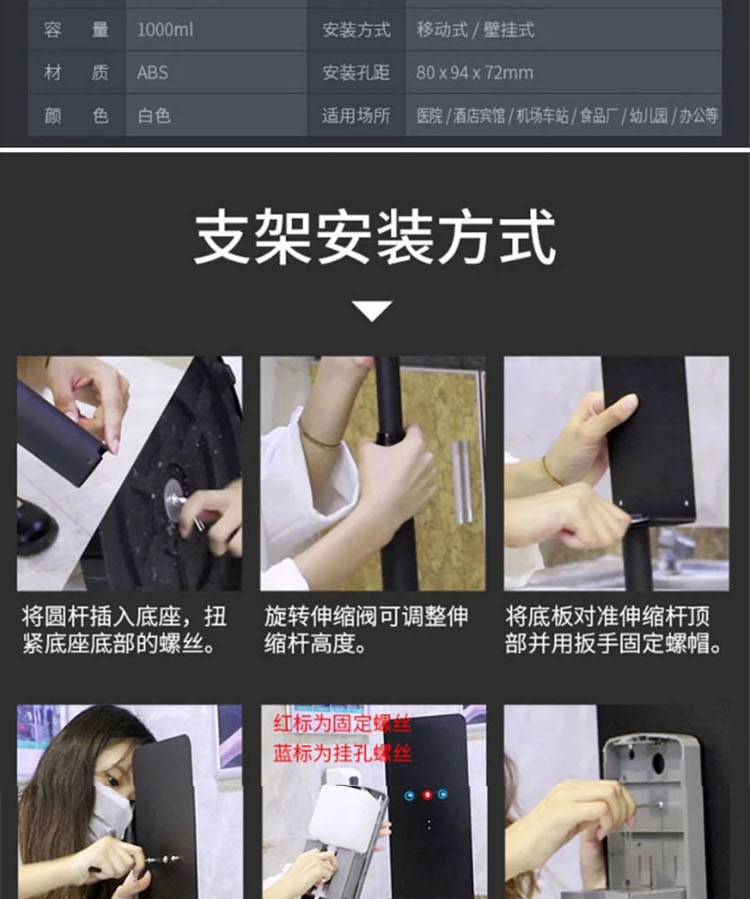 | 容　量 | 1000ml | 安装方式 | 移动式 / 壁挂式 |
|---|---|---|---|
| 材　质 | ABS | 安装孔距 | 80 x 94 x 72mm |
| 颜　色 | 白色 | 适用场所 | 医院 / 酒店宾馆 / 机场车站 / 食品厂 / 幼儿园 / 办公等 |

支架安装方式

将圆杆插入底座，扭紧底座底部的螺丝。

旋转伸缩阀可调整伸缩杆高度。

将底板对准伸缩杆顶部并用扳手固定螺帽。

红标为固定螺丝
蓝标为挂孔螺丝