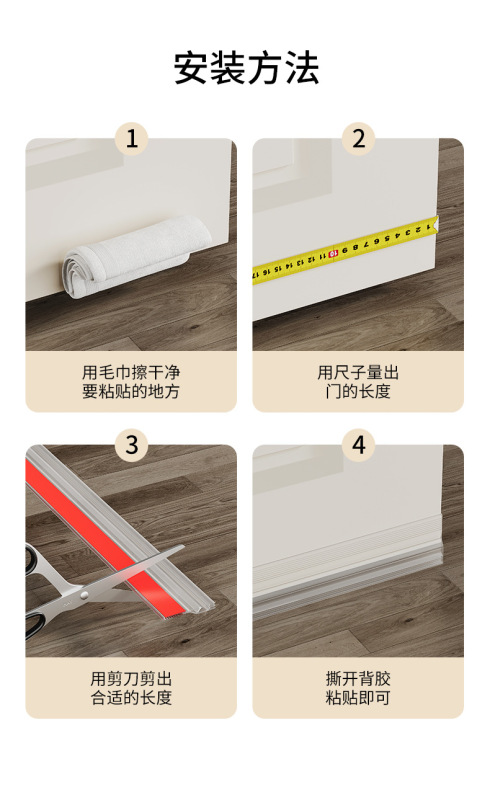 安装方法

1

用毛巾擦干净
要粘贴的地方

2

1 2 3 4 5 6 7 8 9 10 11 12 13 14 15 16 17

用尺子量出
门的长度

3

用剪刀剪出
合适的长度

4

撕开背胶
粘贴即可