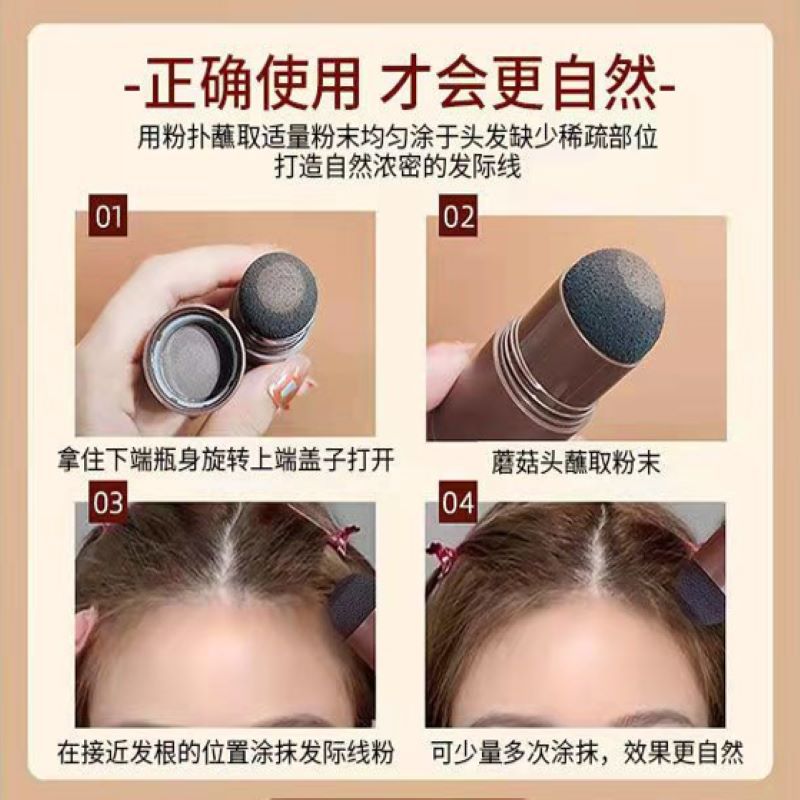 -正确使用 才会更自然-

用粉扑蘸取适量粉末均匀涂于头发缺少稀疏部位
打造自然浓密的发际线

01

拿住下端瓶身旋转上端盖子打开

02

蘑菇头蘸取粉末

03

在接近发根的位置涂抹发际线粉

04

可少量多次涂抹，效果更自然