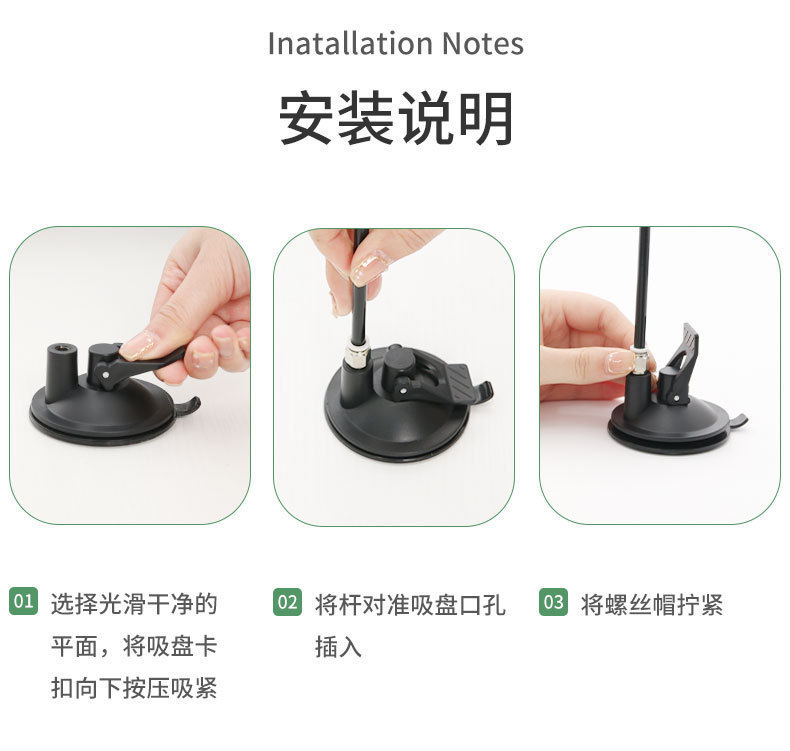 Inatallation Notes

安装说明

01 选择光滑干净的平面，将吸盘卡扣向下按压吸紧

02 将杆对准吸盘口孔插入

03 将螺丝帽拧紧