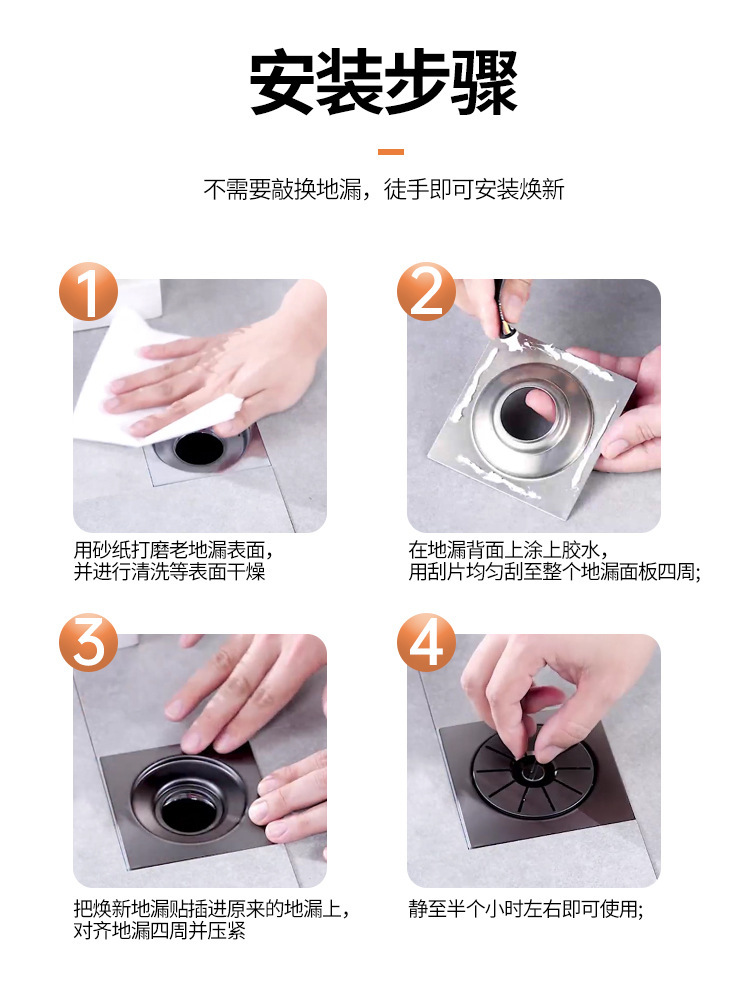 安装步骤

不需要敲换地漏，徒手即可安装焕新

1

用砂纸打磨老地漏表面，并进行清洗等表面干燥

2

在地漏背面上涂上胶水，用刮片均匀刮至整个地漏面板四周;

3

把焕新地漏贴插进原来的地漏上，对齐地漏四周并压紧

4

静至半个小时左右即可使用;