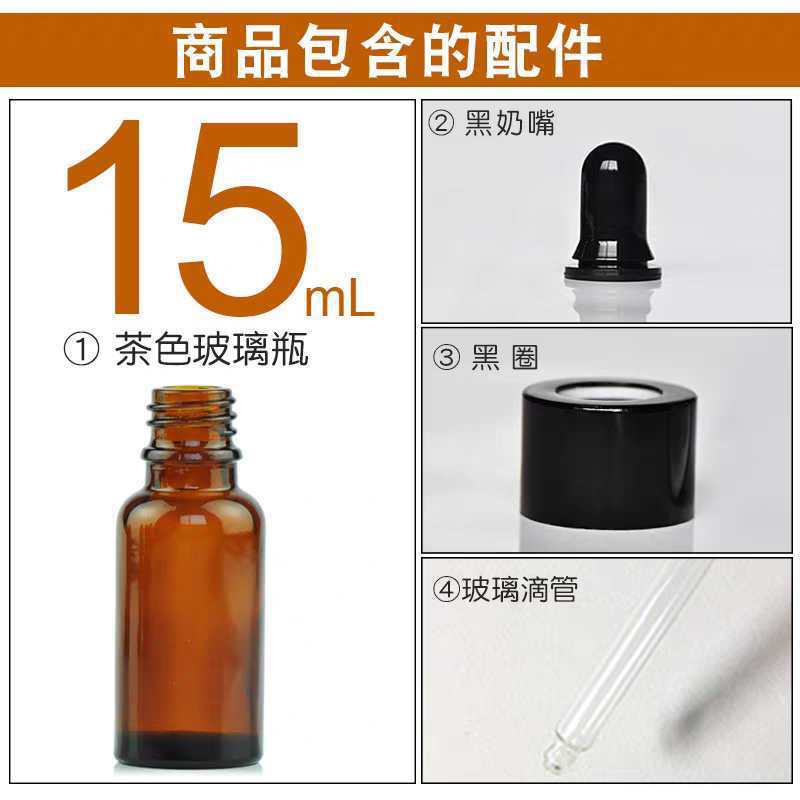 商品包含的配件

15mL

① 茶色玻璃瓶

② 黑奶嘴

③ 黑 圈

④玻璃滴管