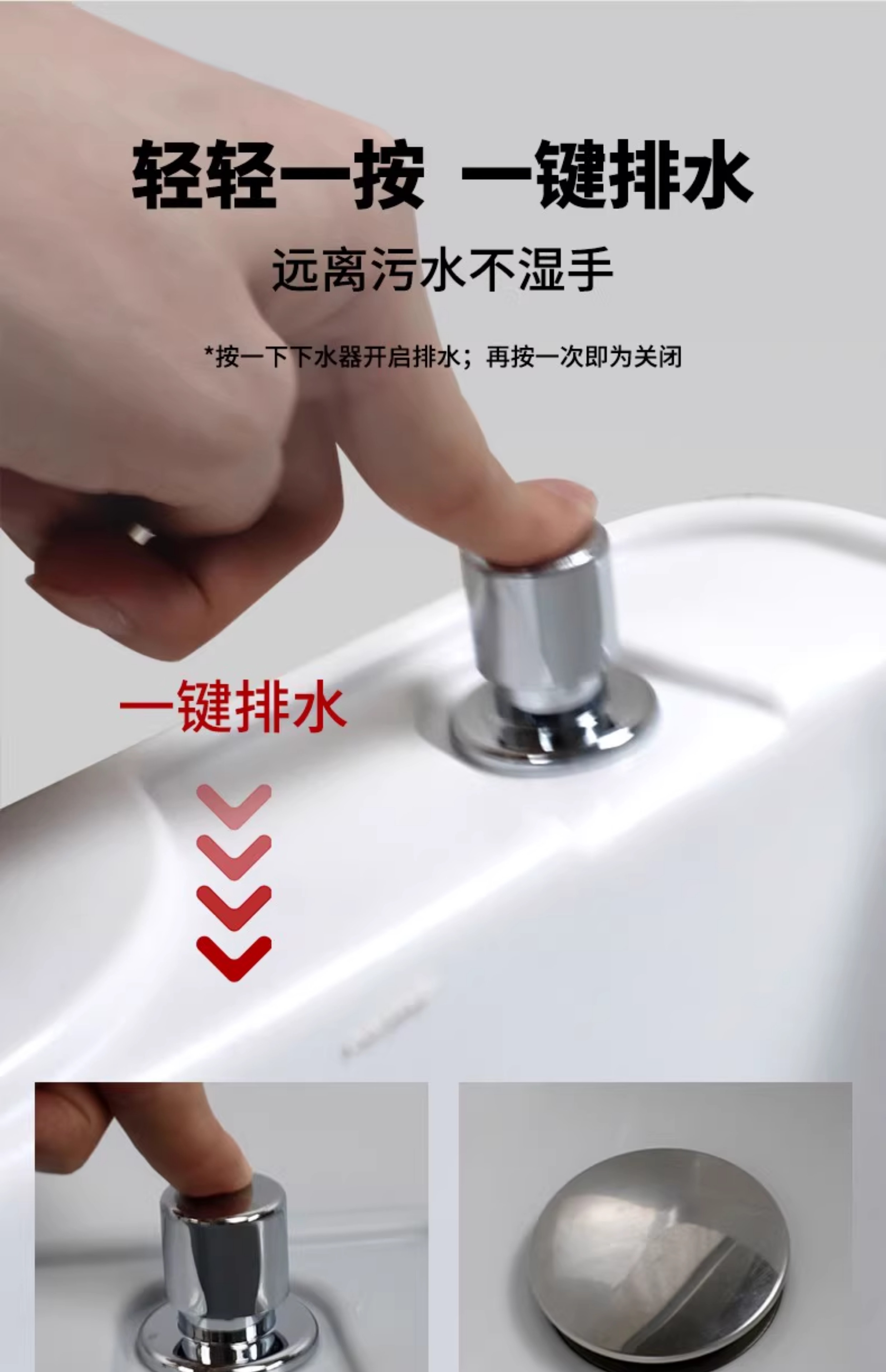 轻轻一按 一键排水

远离污水不湿手

*按一下下水器开启排水；再按一次即为关闭

一键排水