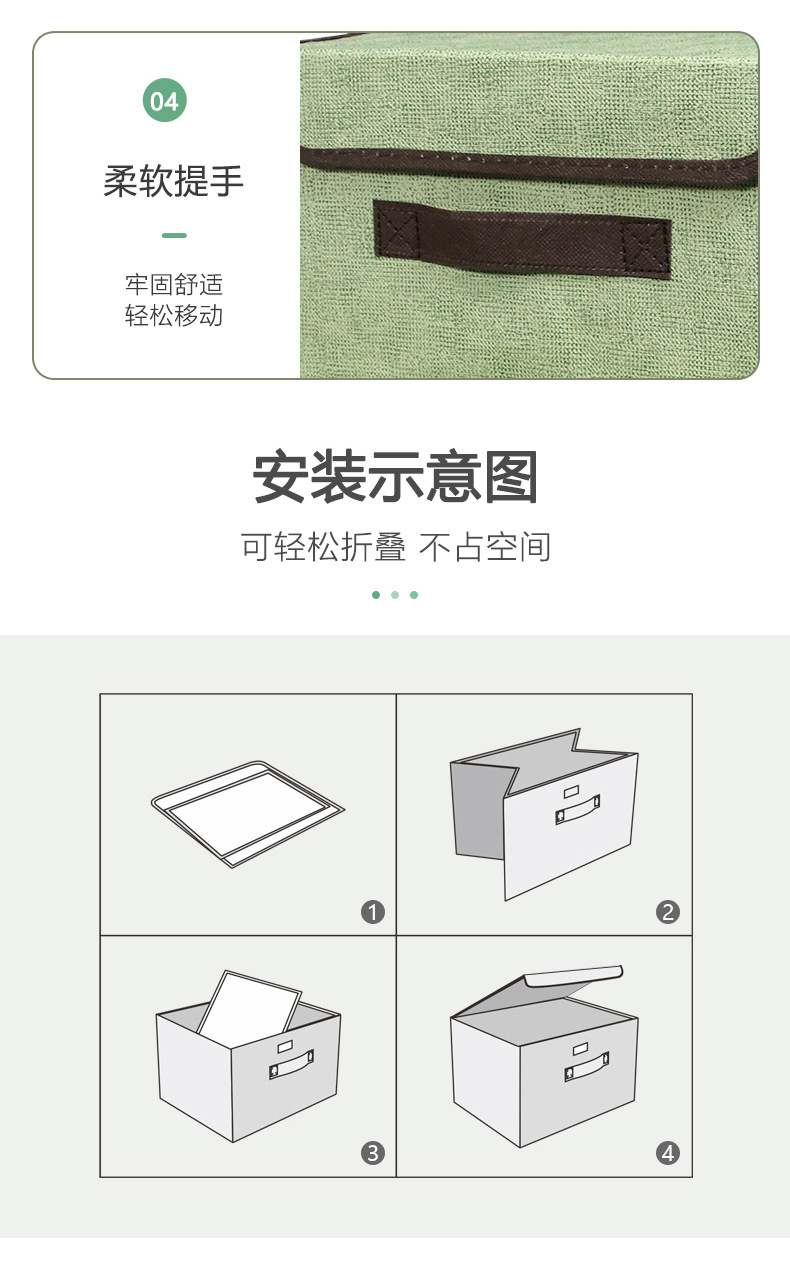 04

柔软提手

牢固舒适
轻松移动

安装示意图

可轻松折叠 不占空间

1

2

3

4