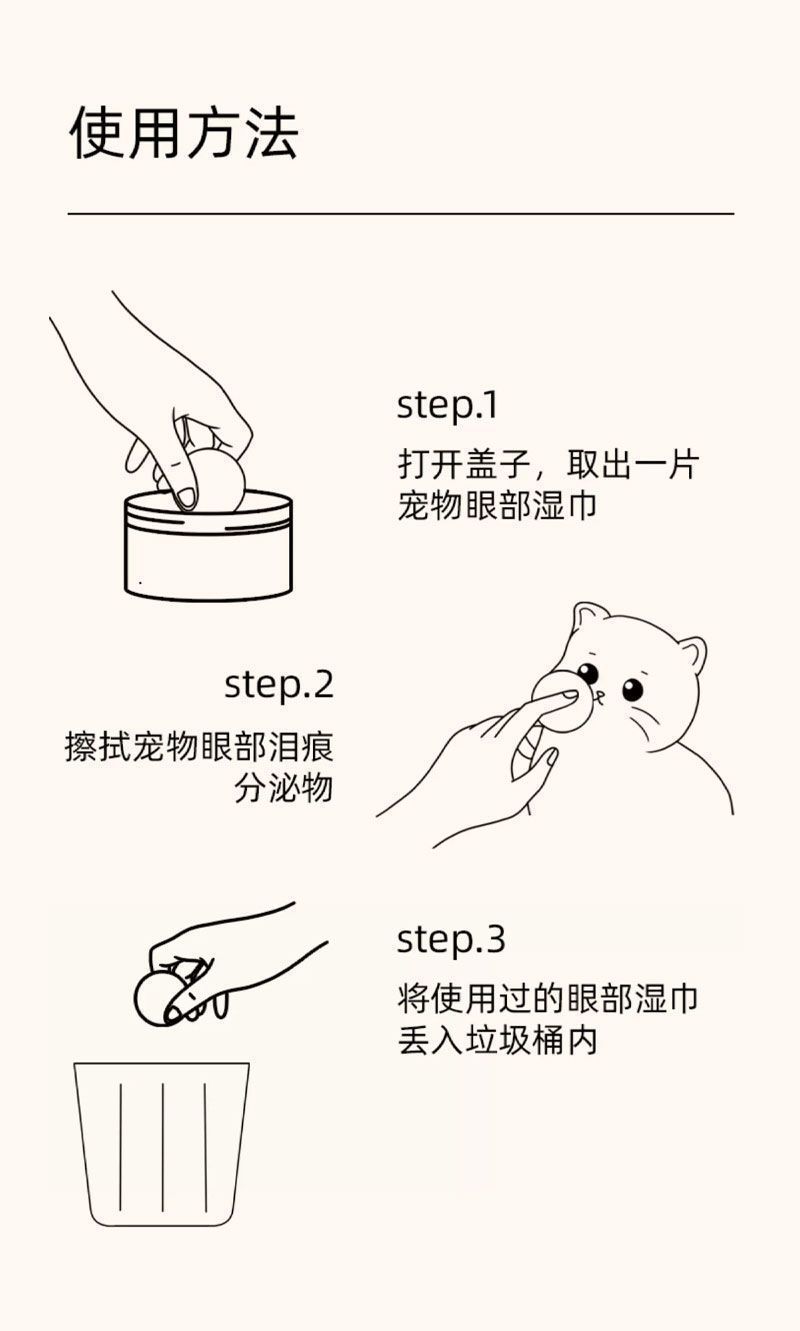 使用方法

step.1
打开盖子，取出一片宠物眼部湿巾

step.2
擦拭宠物眼部泪痕分泌物

step.3
将使用过的眼部湿巾丢入垃圾桶内