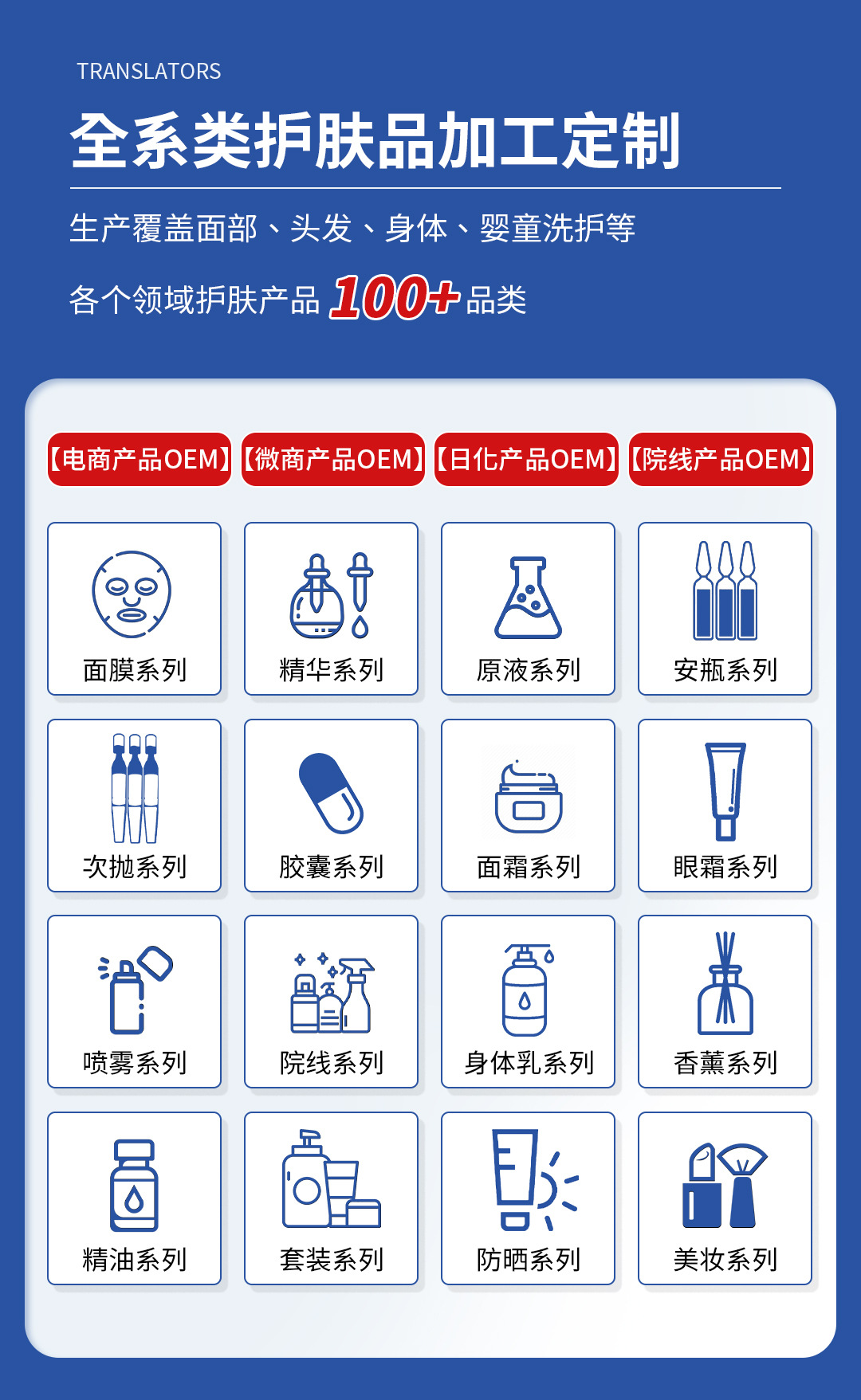 TRANSLATORS

全系类护肤品加工定制

生产覆盖面部、头发、身体、婴童洗护等

各个领域护肤产品100+品类

【电商产品OEM】 【微商产品OEM】 【日化产品OEM】 【院线产品OEM】

面膜系列

精华系列

原液系列

安瓶系列

次抛系列

胶囊系列

面霜系列

眼霜系列

喷雾系列

院线系列

身体乳系列

香薰系列

精油系列

套装系列

防晒系列

美妆系列