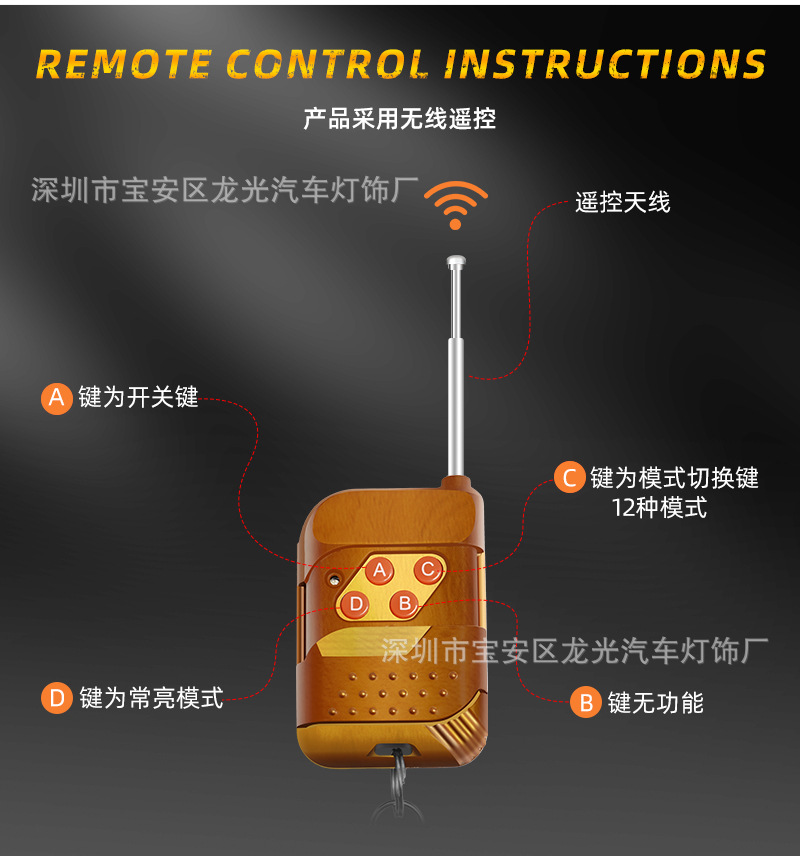 REMOTE CONTROL INSTRUCTIONS

产品采用无线遥控

深圳市宝安区龙光汽车灯饰厂

遥控天线

A 键为开关键

C 键为模式切换键
12种模式

A C
D B

深圳市宝安区龙光汽车灯饰厂

D 键为常亮模式

B 键无功能