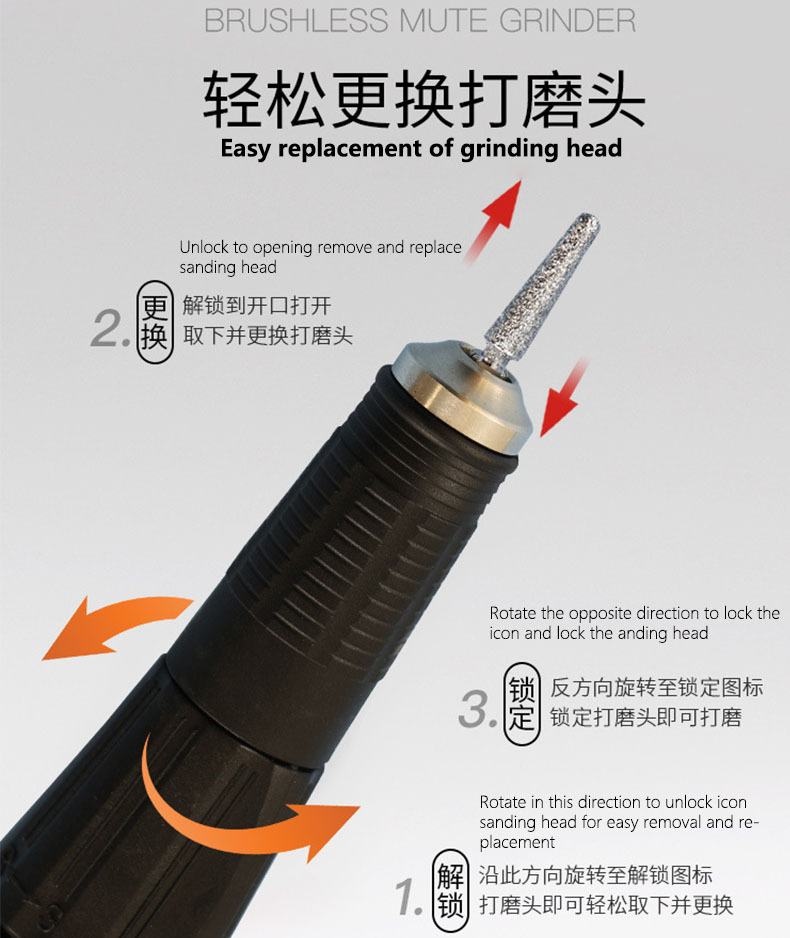 BRUSHLESS MUTE GRINDER

轻松更换打磨头

Easy replacement of grinding head

Unlock to opening remove and replace sanding head

2. 更换 解锁到开口打开
取下并更换打磨头

Rotate the opposite direction to lock the icon and lock the anding head

3. 锁定 反方向旋转至锁定图标
锁定打磨头即可打磨

Rotate in this direction to unlock icon sanding head for easy removal and replacement

1. 解锁 沿此方向旋转至解锁图标
打磨头即可轻松取下并更换