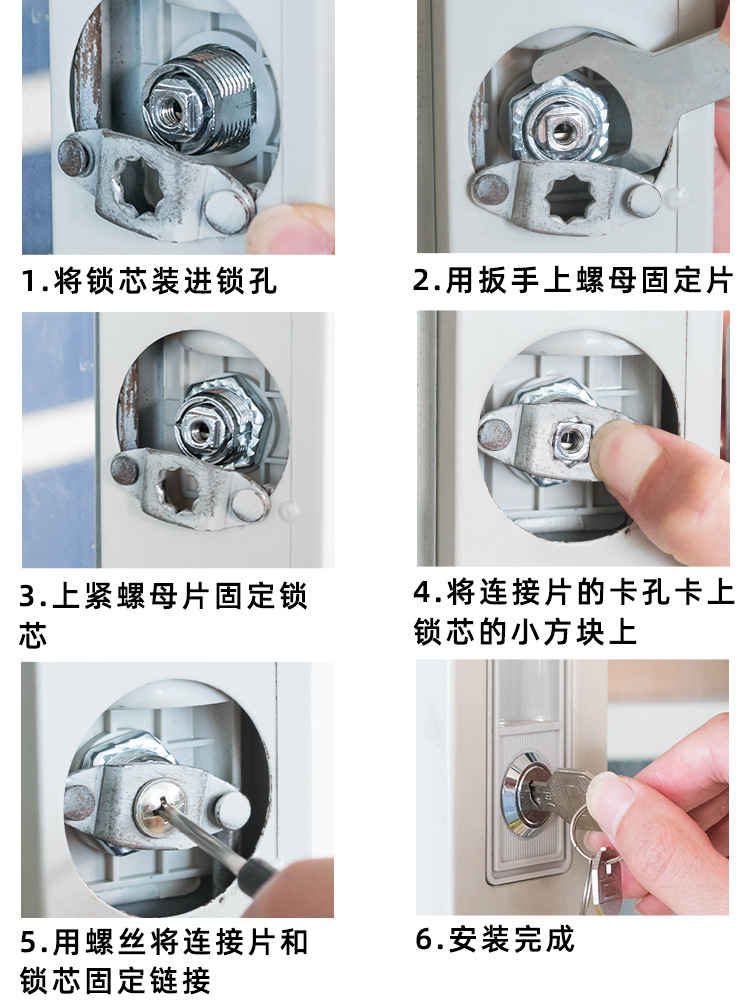 1.将锁芯装进锁孔

2.用扳手上螺母固定片

3.上紧螺母片固定锁芯

4.将连接片的卡孔卡上锁芯的小方块上

5.用螺丝将连接片和锁芯固定链接

6.安装完成