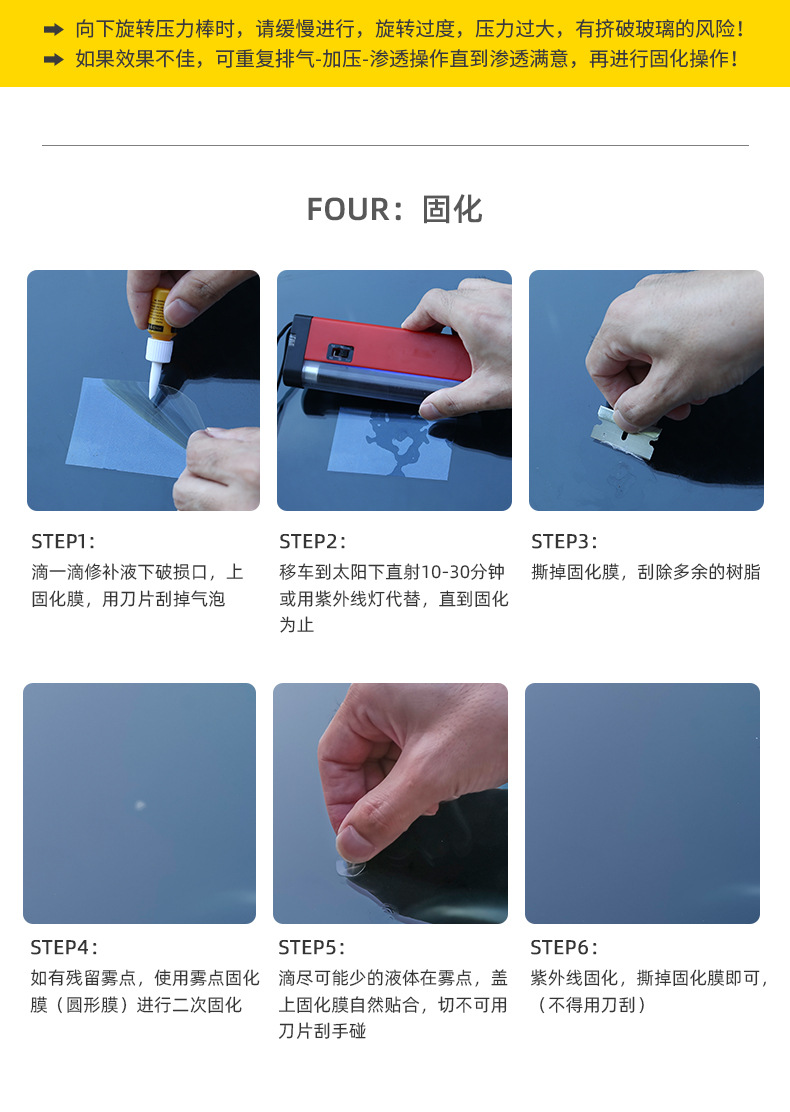 ➡ 向下旋转压力棒时，请缓慢进行，旋转过度，压力过大，有挤破玻璃的风险！
➡ 如果效果不佳，可重复排气-加压-渗透操作直到渗透满意，再进行固化操作！

FOUR：固化

STEP1：
滴一滴修补液下破损口，上固化膜，用刀片刮掉气泡

STEP2：
移车到太阳下直射10-30分钟或用紫外线灯代替，直到固化为止

STEP3：
撕掉固化膜，刮除多余的树脂

STEP4：
如有残留雾点，使用雾点固化膜（圆形膜）进行二次固化

STEP5：
滴尽可能少的液体在雾点，盖上固化膜自然贴合，切不可用刀片刮手碰

STEP6：
紫外线固化，撕掉固化膜即可，（不得用刀刮）