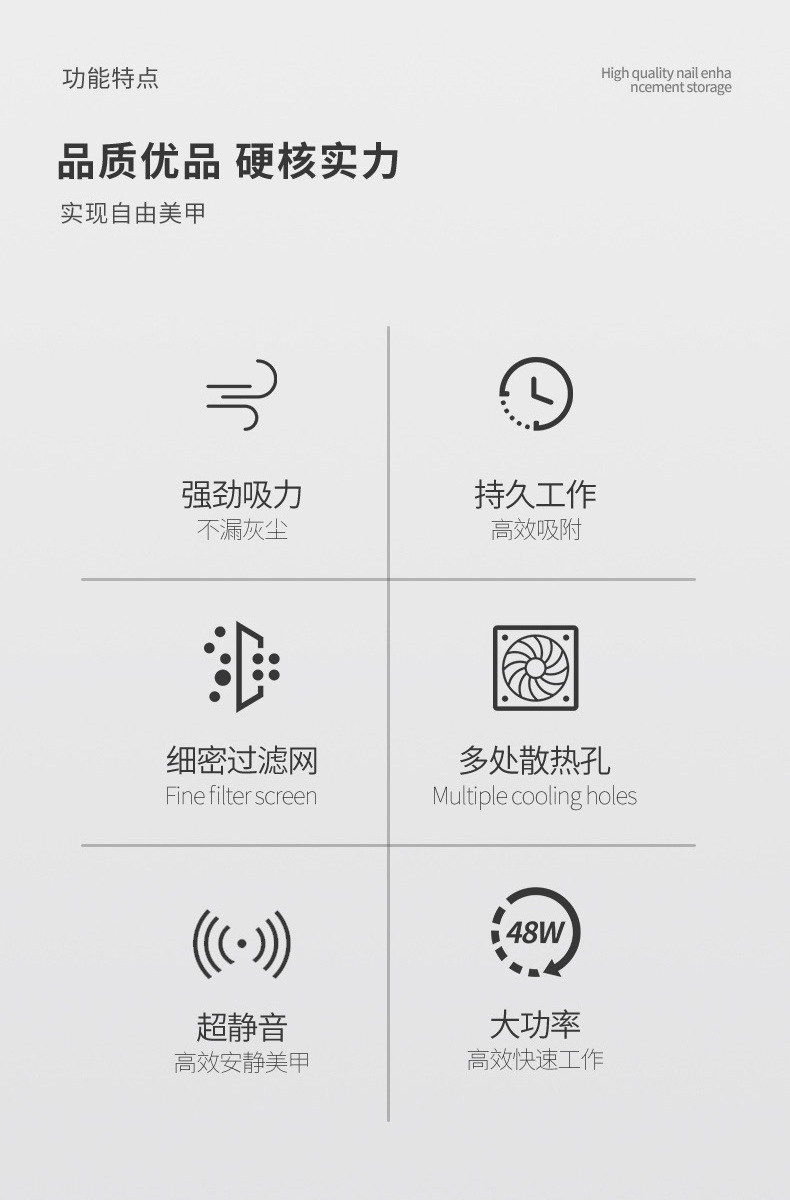 功能特点

High quality nail enha
ncement storage

品质优品 硬核实力

实现自由美甲

强劲吸力
不漏灰尘

持久工作
高效吸附

细密过滤网
Fine filter screen

多处散热孔
Multiple cooling holes

超静音
高效安静美甲

48W

大功率
高效快速工作