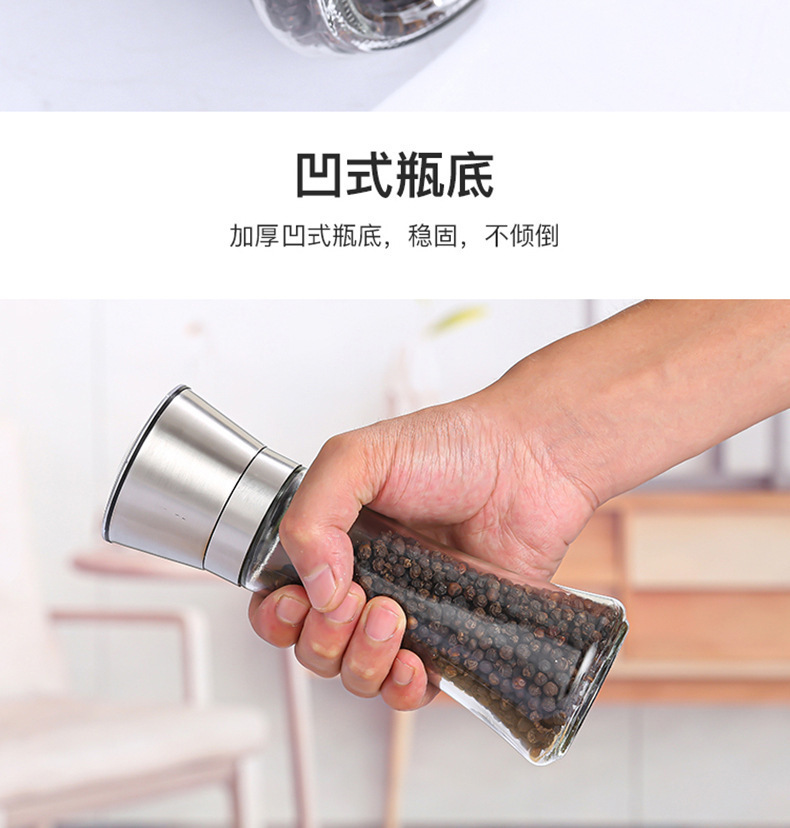 凹式瓶底

加厚凹式瓶底，稳固，不倾倒