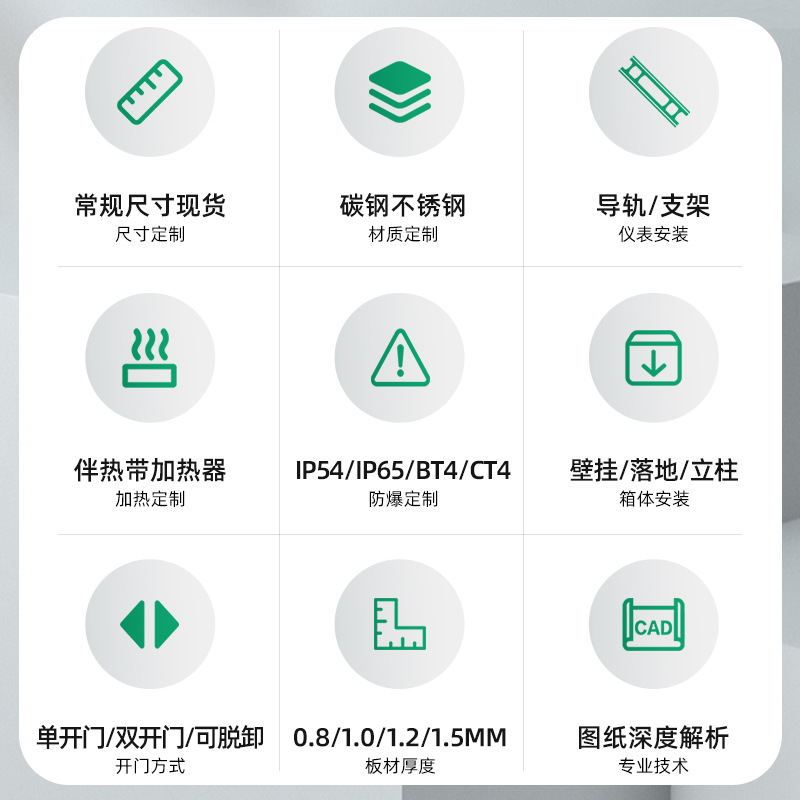 常规尺寸现货
尺寸定制

碳钢不锈钢
材质定制

导轨/支架
仪表安装

伴热带加热器
加热定制

IP54/IP65/BT4/CT4
防爆定制

壁挂/落地/立柱
箱体安装

单开门/双开门/可脱卸
开门方式

0.8/1.0/1.2/1.5MM
板材厚度

CAD
图纸深度解析
专业技术