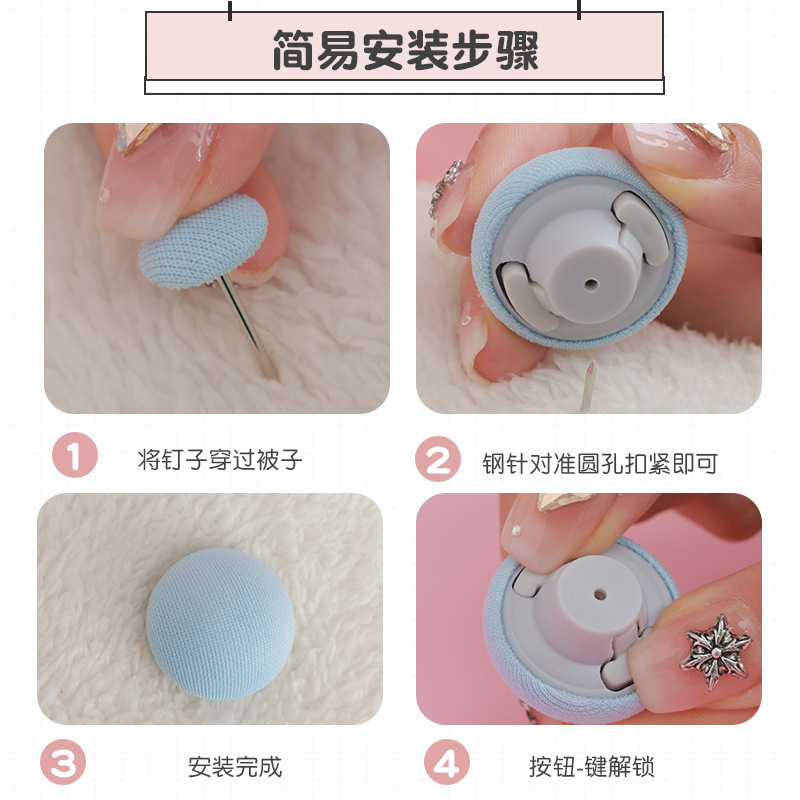 简易安装步骤

1 将钉子穿过被子

2 钢针对准圆孔扣紧即可

3 安装完成

4 按钮-键解锁