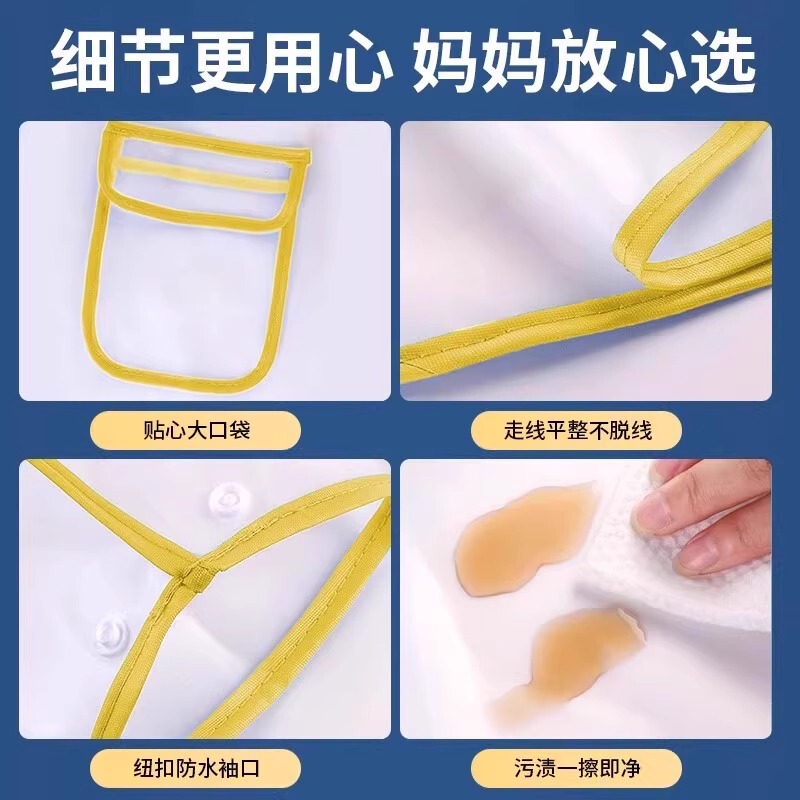 细节更用心 妈妈放心选

贴心大口袋

走线平整不脱线

纽扣防水袖口

污渍一擦即净