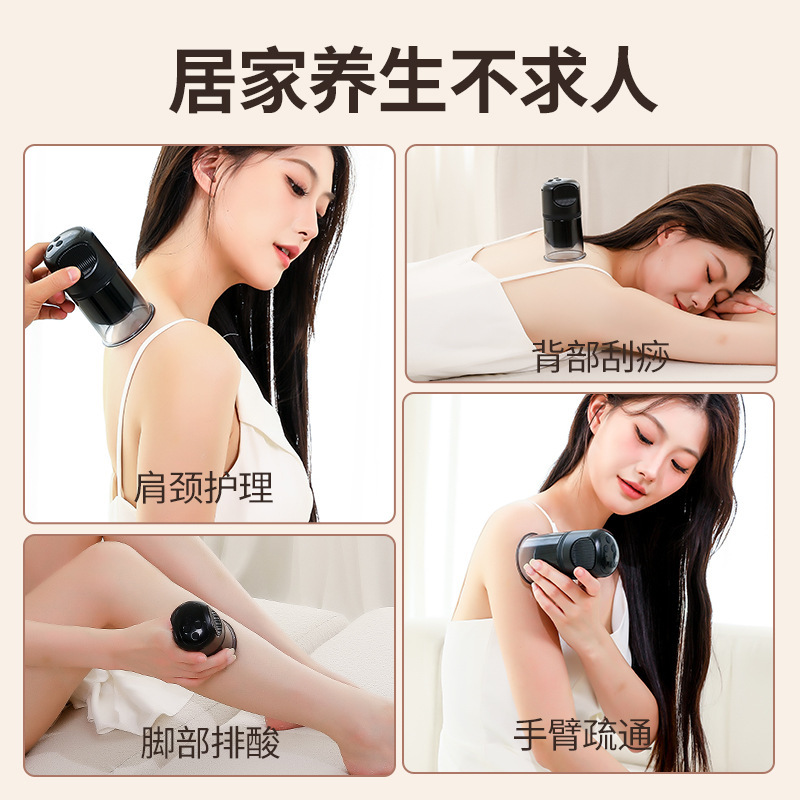 居家养生不求人

肩颈护理

背部刮痧

脚部排酸

手臂疏通