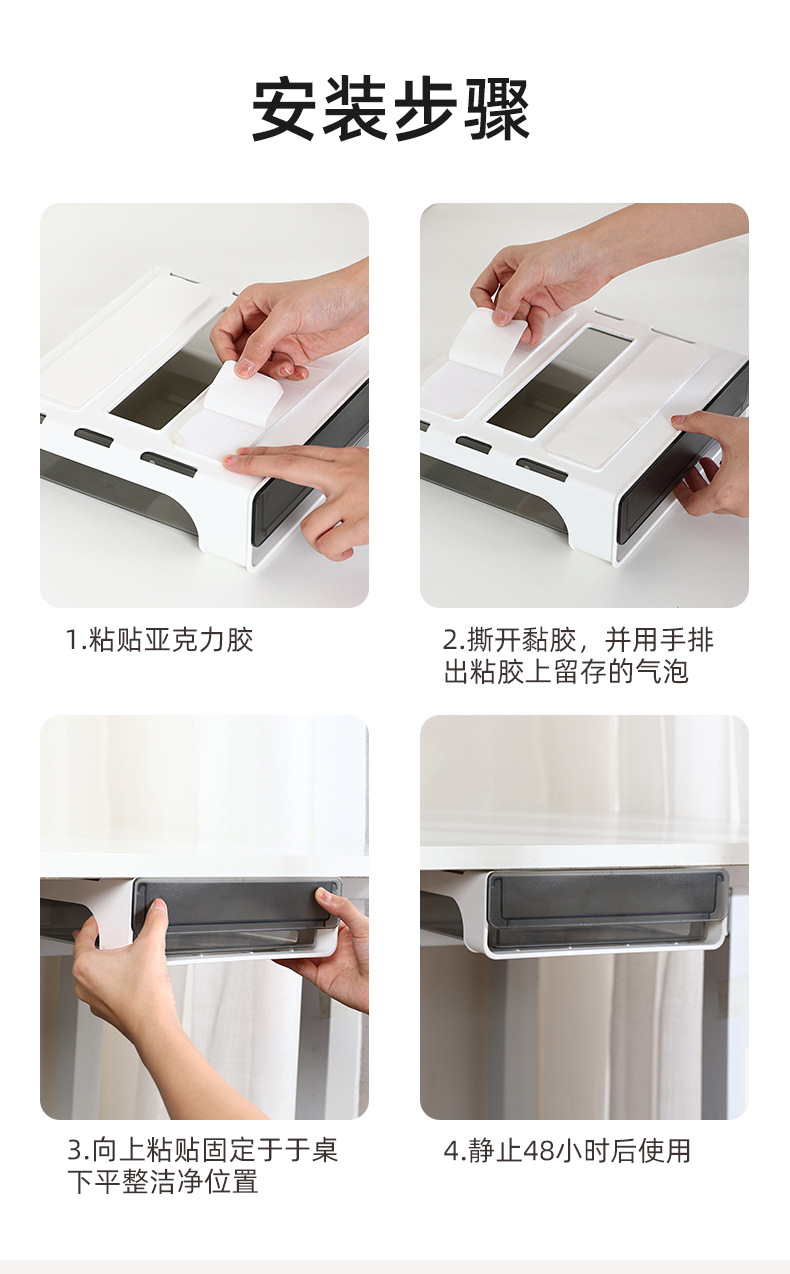 安装步骤

1.粘贴亚克力胶

2.撕开黏胶，并用手排出粘胶上留存的气泡

3.向上粘贴固定于于桌下平整洁净位置

4.静止48小时后使用