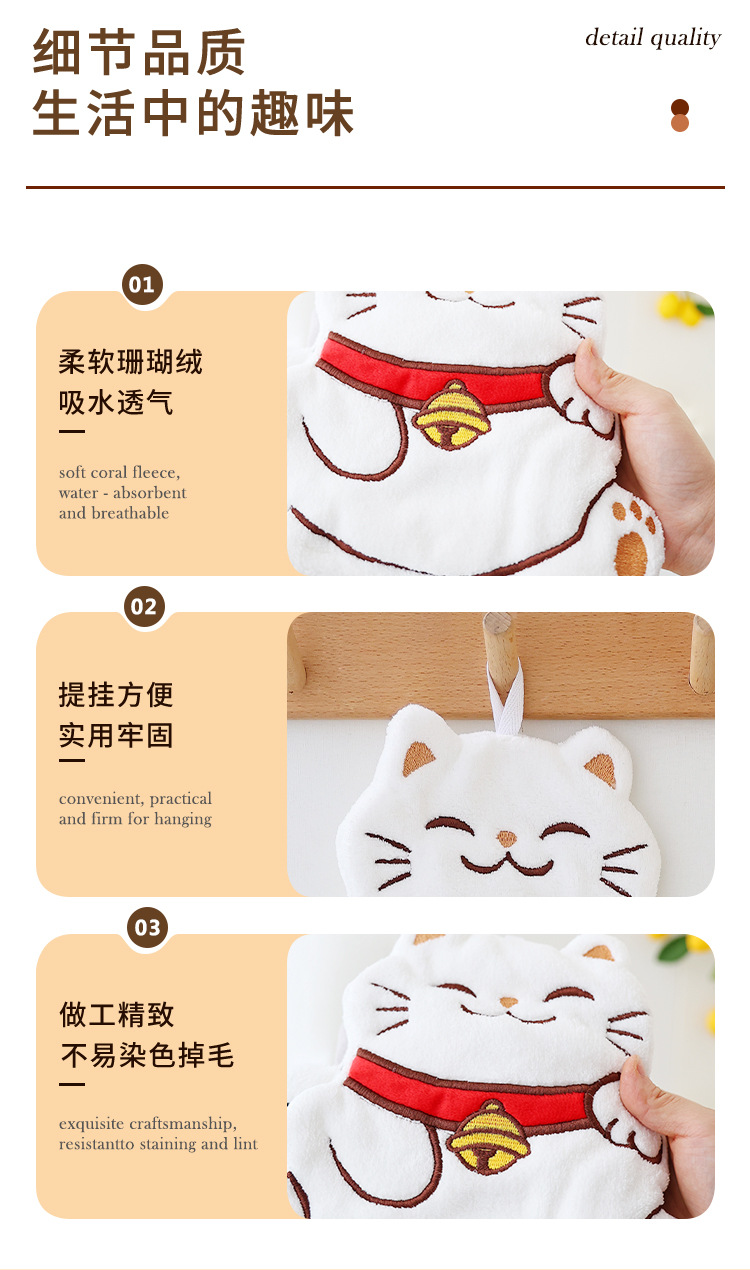 细节品质
生活中的趣味

detail quality

01

柔软珊瑚绒
吸水透气

soft coral fleece, water - absorbent and breathable

02

提挂方便
实用牢固

convenient, practical and firm for hanging

03

做工精致
不易染色掉毛

exquisite craftsmanship, resistantto staining and lint