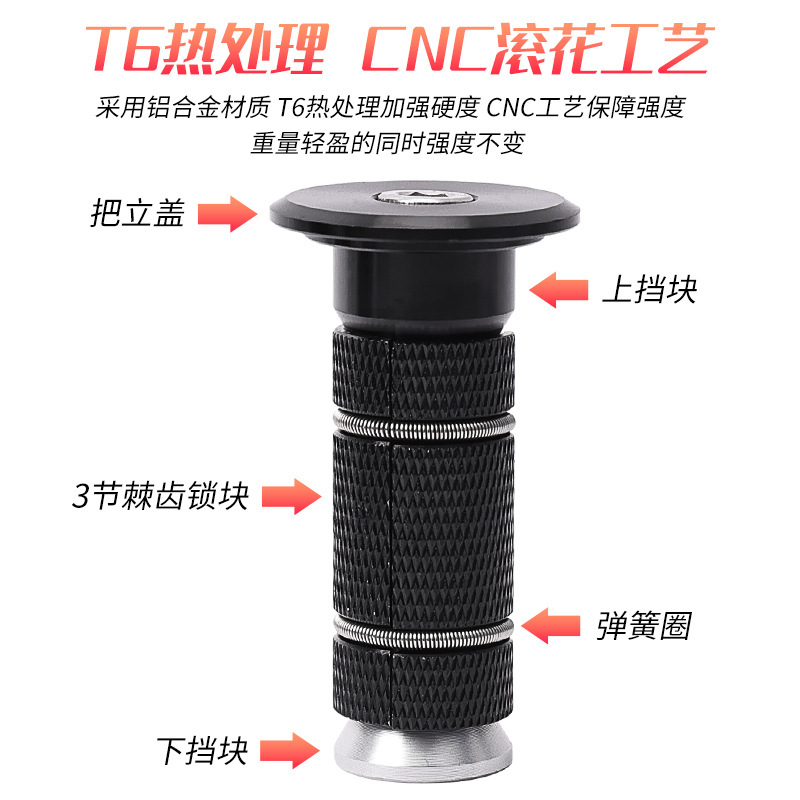 T6热处理 CNC滚花工艺

采用铝合金材质 T6热处理加强硬度 CNC工艺保障强度
重量轻盈的同时强度不变

把立盖

上挡块

3节棘齿锁块

弹簧圈

下挡块