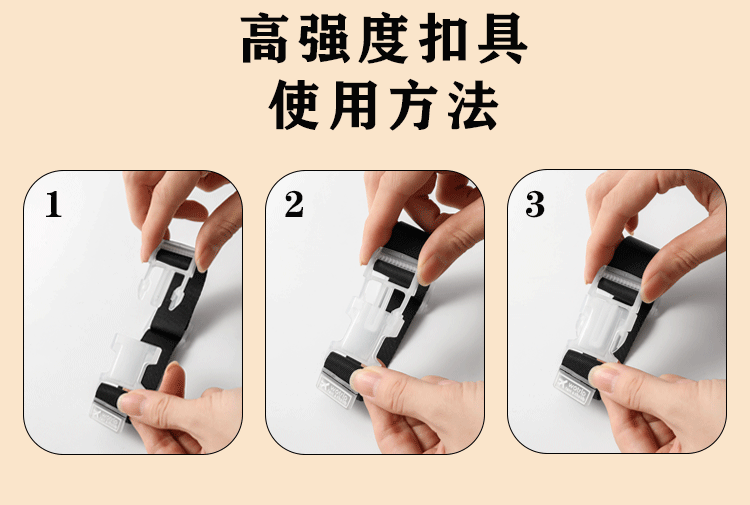 高强度扣具
使用方法

1

2

3